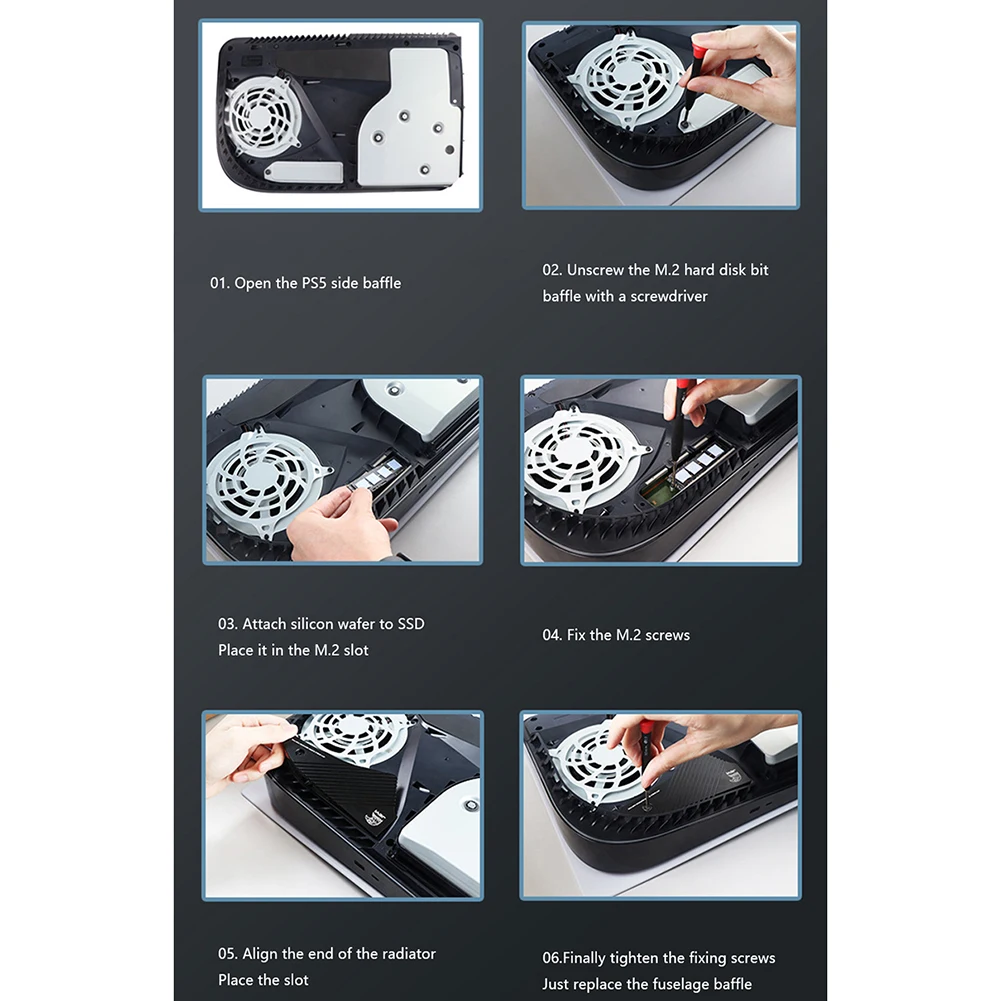 01. Open the PS5 side baffle

02. Unscrew the M.2 hard disk bit baffle with a screwdriver

03. Attach silicon wafer to SSD
Place it in the M.2 slot

04. Fix the M.2 screws

05. Align the end of the radiator
Place the slot

06.Finally tighten the fixing screws
Just replace the fuselage baffle