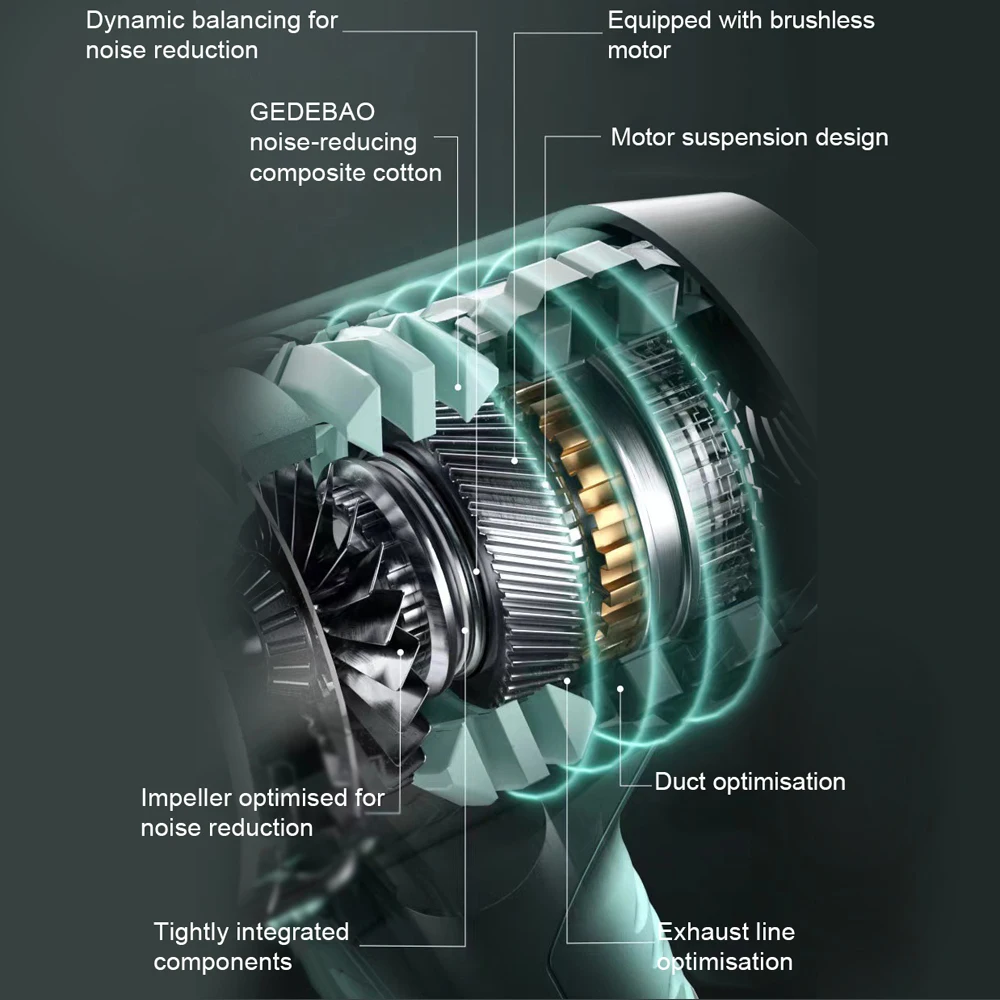 Dynamic balancing for noise reduction

Equipped with brushless motor

GEDEBAO noise-reducing composite cotton

Motor suspension design

Duct optimisation

Impeller optimised for noise reduction

Tightly integrated components

Exhaust line optimisation