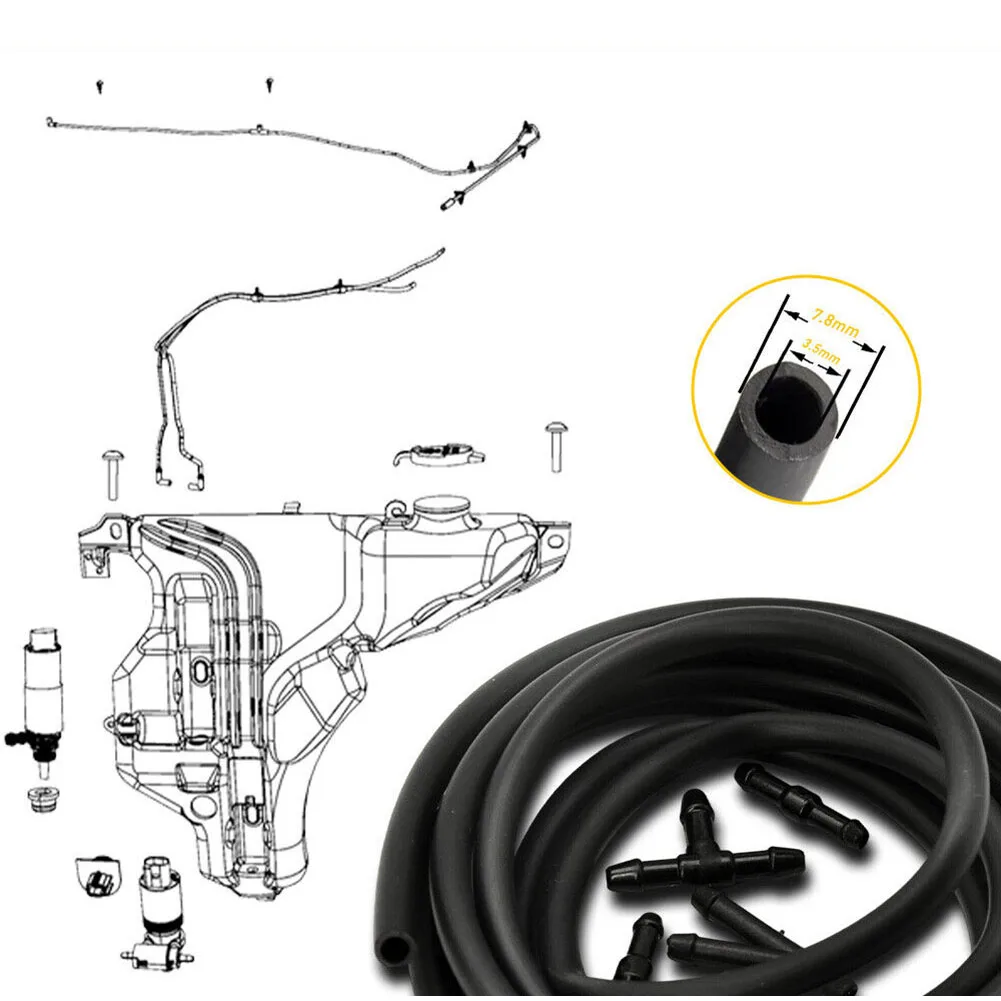 7.8mm
3.5mm