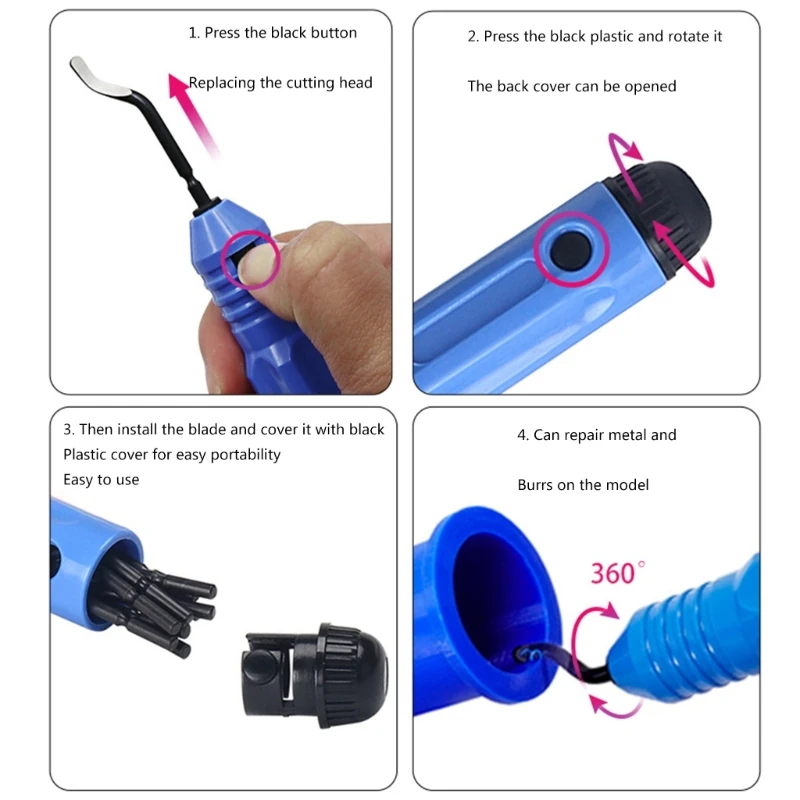 1. Press the black button

Replacing the cutting head

2. Press the black plastic and rotate it

The back cover can be opened

3. Then install the blade and cover it with black Plastic cover for easy portability

Easy to use

4. Can repair metal and

Burrs on the model

360°