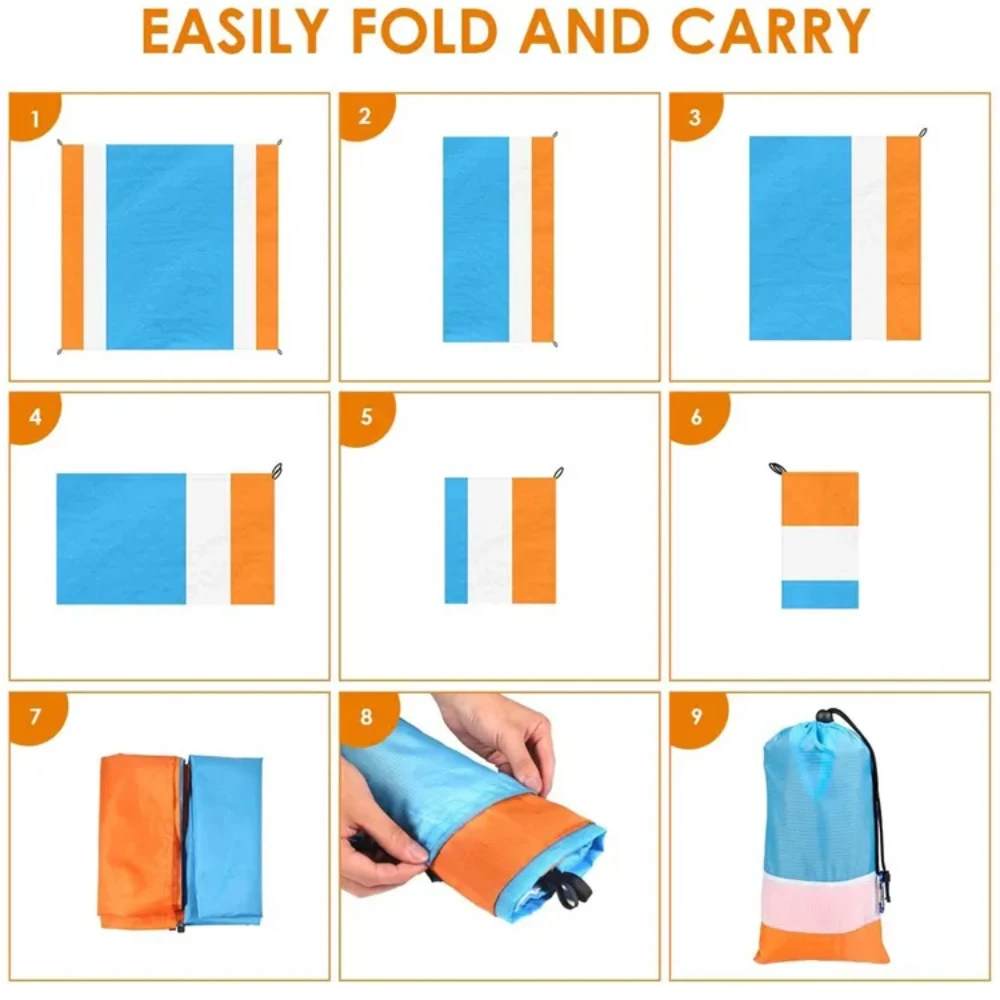 EASILY FOLD AND CARRY

1

2

3

4

5

6

7

8

9