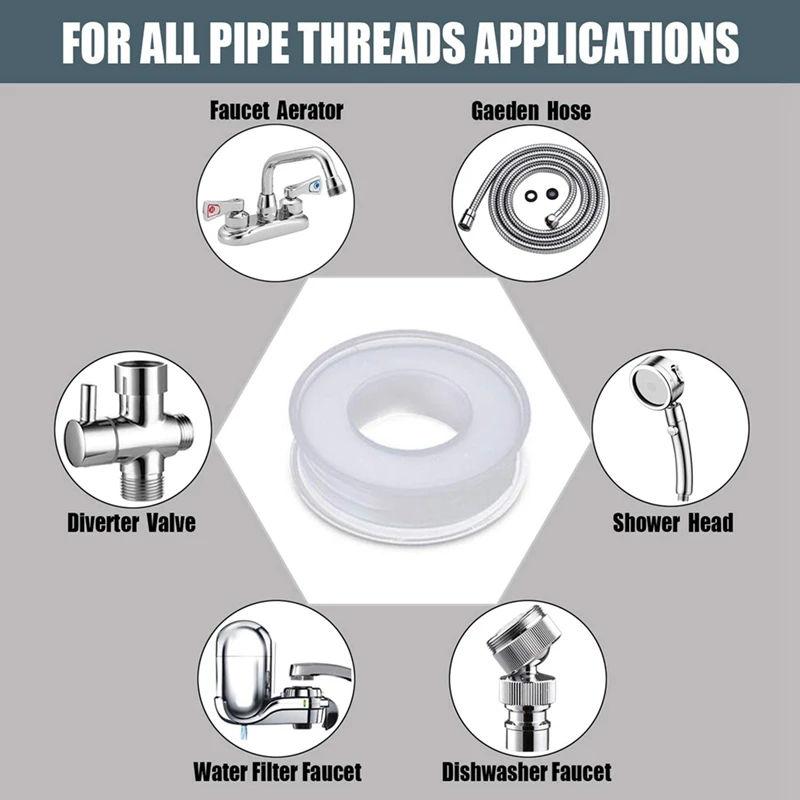 FOR ALL PIPE THREADS APPLICATIONS

Faucet Aerator

Gaeden Hose

Diverter Valve

Shower Head

Water Filter Faucet

Dishwasher Faucet