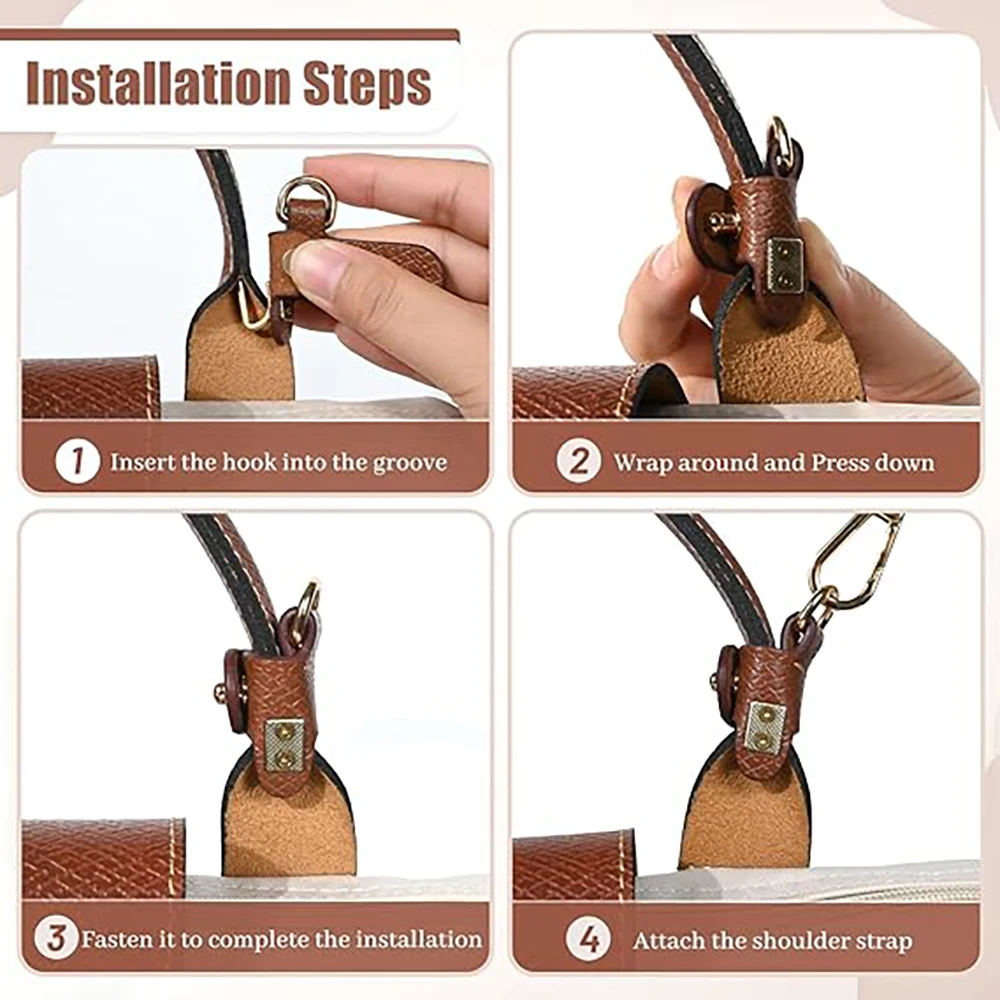 Installation Steps

1 Insert the hook into the groove

2 Wrap around and Press down

3 Fasten it to complete the installation

4 Attach the shoulder strap