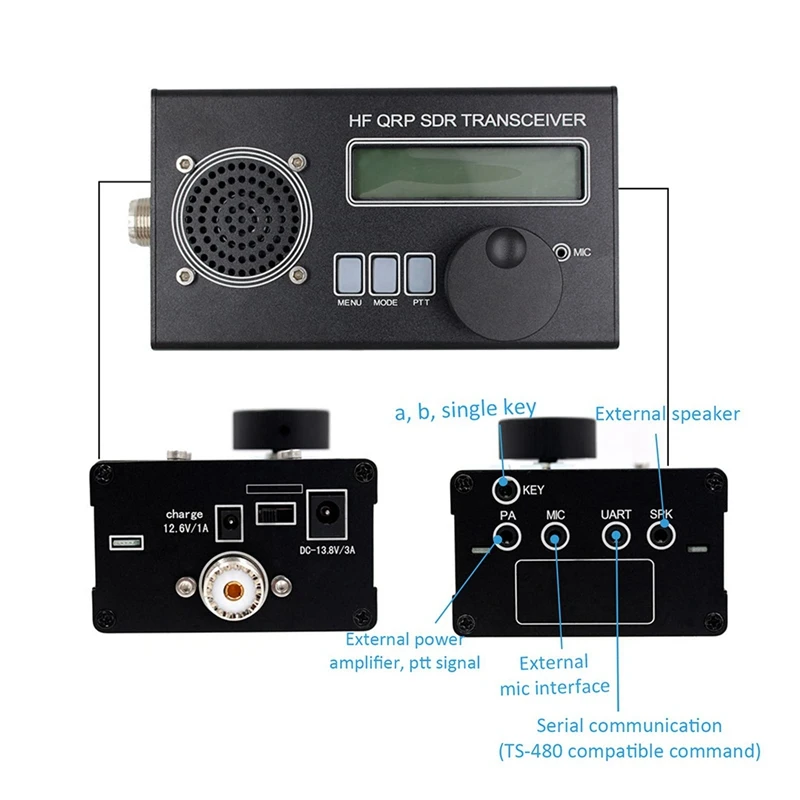 HF QRP SDR TRANSCEIVER

MIC

MENU MODE PTT

a, b, single key

External speaker

charge 12.6V/1A

DC-13.8V/3A

KEY

PA MIC UART SPK

External power amplifier, ptt signal

External mic interface

Serial communication (TS-480 compatible command)