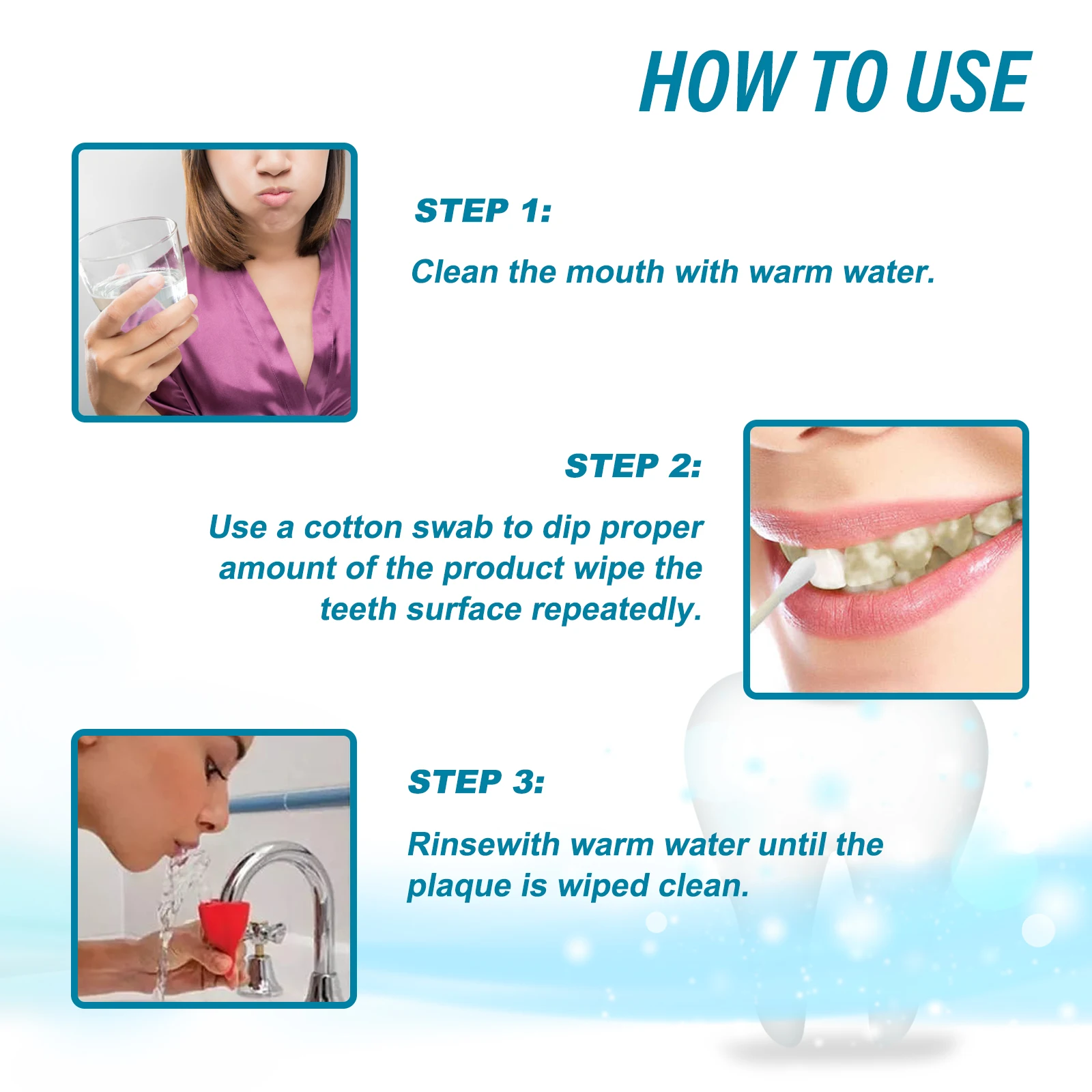 HOW TO USE

STEP 1:

Clean the mouth with warm water.

STEP 2:

Use a cotton swab to dip proper amount of the product wipe the teeth surface repeatedly.

STEP 3:

Rinsewith warm water until the plaque is wiped clean.