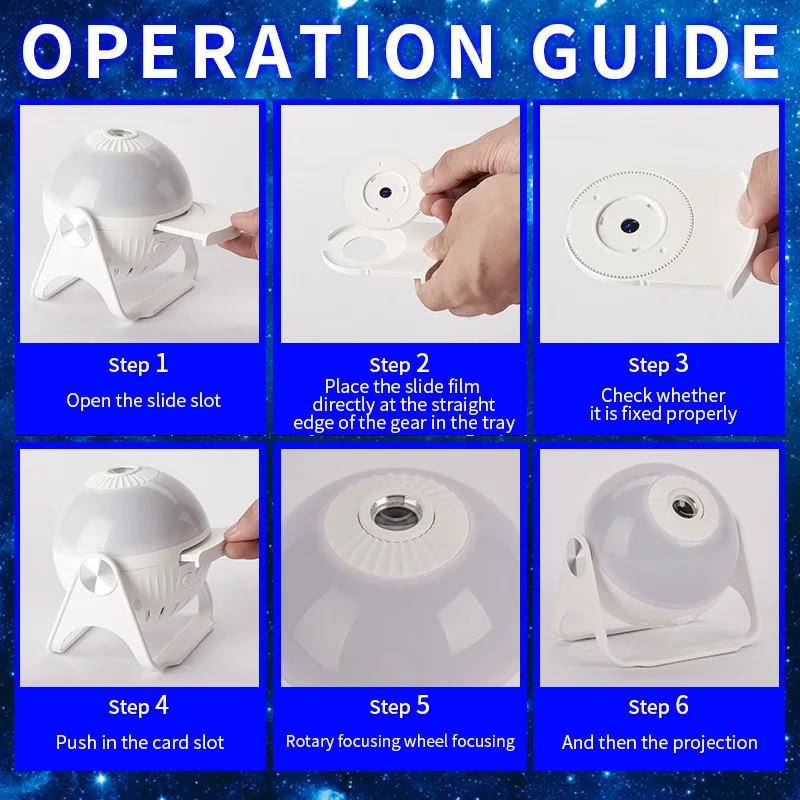 OPERATION GUIDE

Step 1
Open the slide slot

Step 2
Place the slide film directly at the straight edge of the gear in the tray

Step 3
Check whether it is fixed properly

Step 4
Push in the card slot

Step 5
Rotary focusing wheel focusing

Step 6
And then the projection