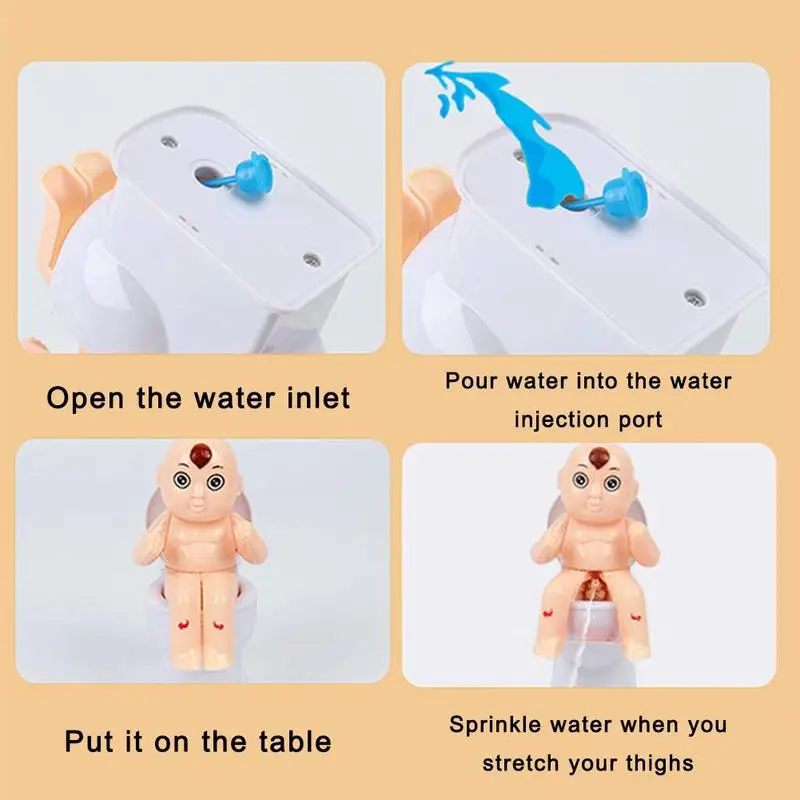 Open the water inlet

Pour water into the water injection port

Put it on the table

Sprinkle water when you stretch your thighs