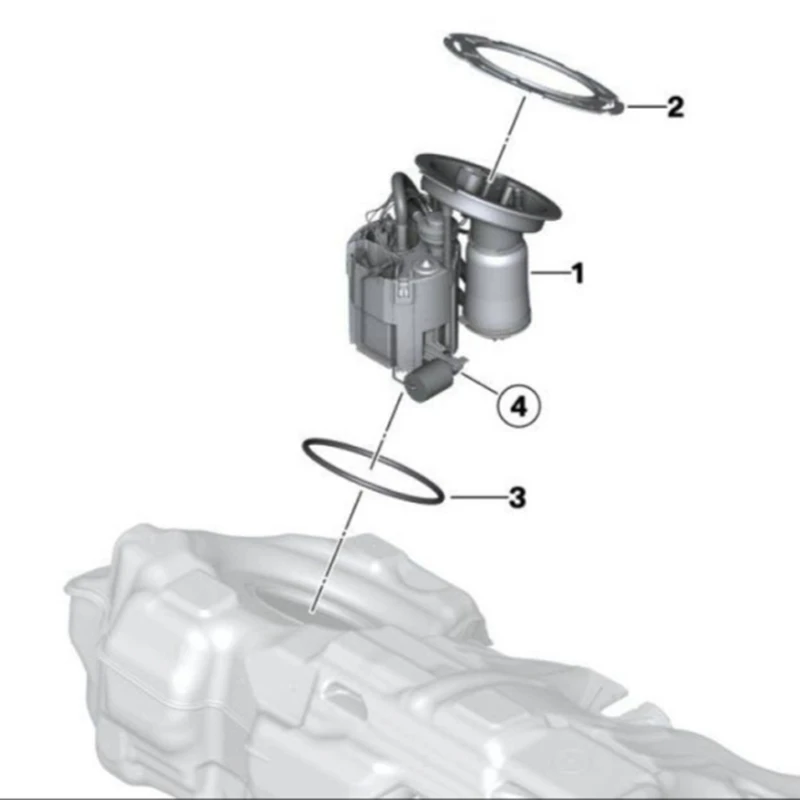 2
1
4
3