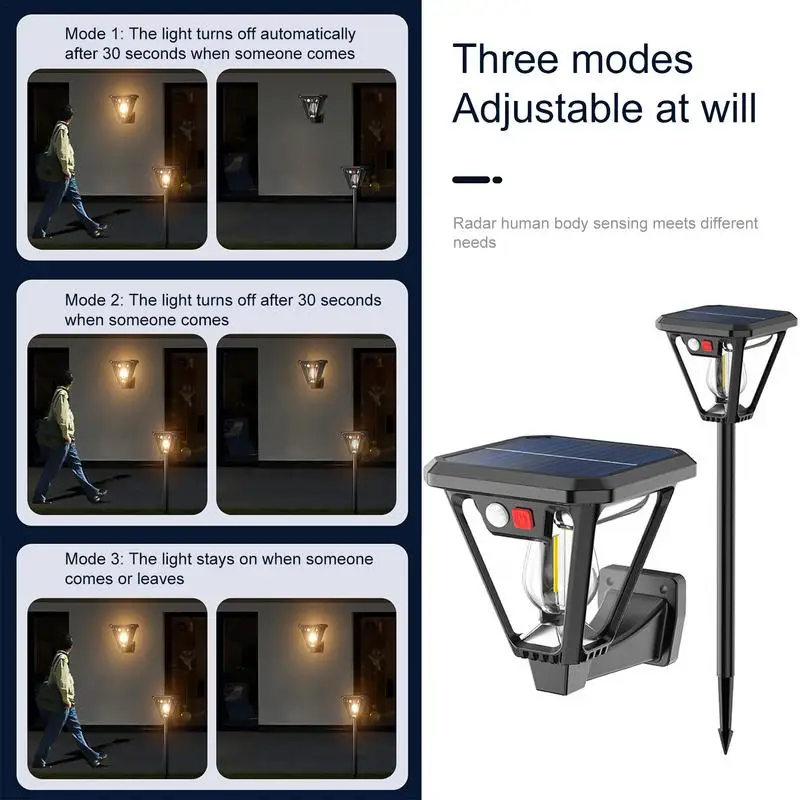 Mode 1: The light turns off automatically after 30 seconds when someone comes

Mode 2: The light turns off after 30 seconds when someone comes

Mode 3: The light stays on when someone comes or leaves

Three modes Adjustable at will

Radar human body sensing meets different needs