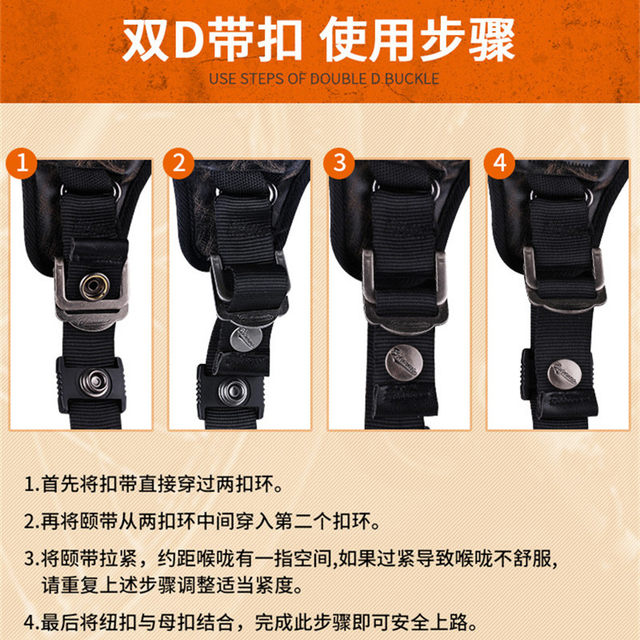 双D带扣 使用步骤

USE STEPS OF DOUBLE D BUCKLE

1

2

3

4

1.首先将扣带直接穿过两扣环。

2.再将颐带从两扣环中间穿入第二个扣环。

3.将颐带拉紧，约距喉咙有一指空间,如果过紧导致喉咙不舒服，请重复上述步骤调整适当紧度。

4.最后将纽扣与母扣结合，完成此步骤即可安全上路。