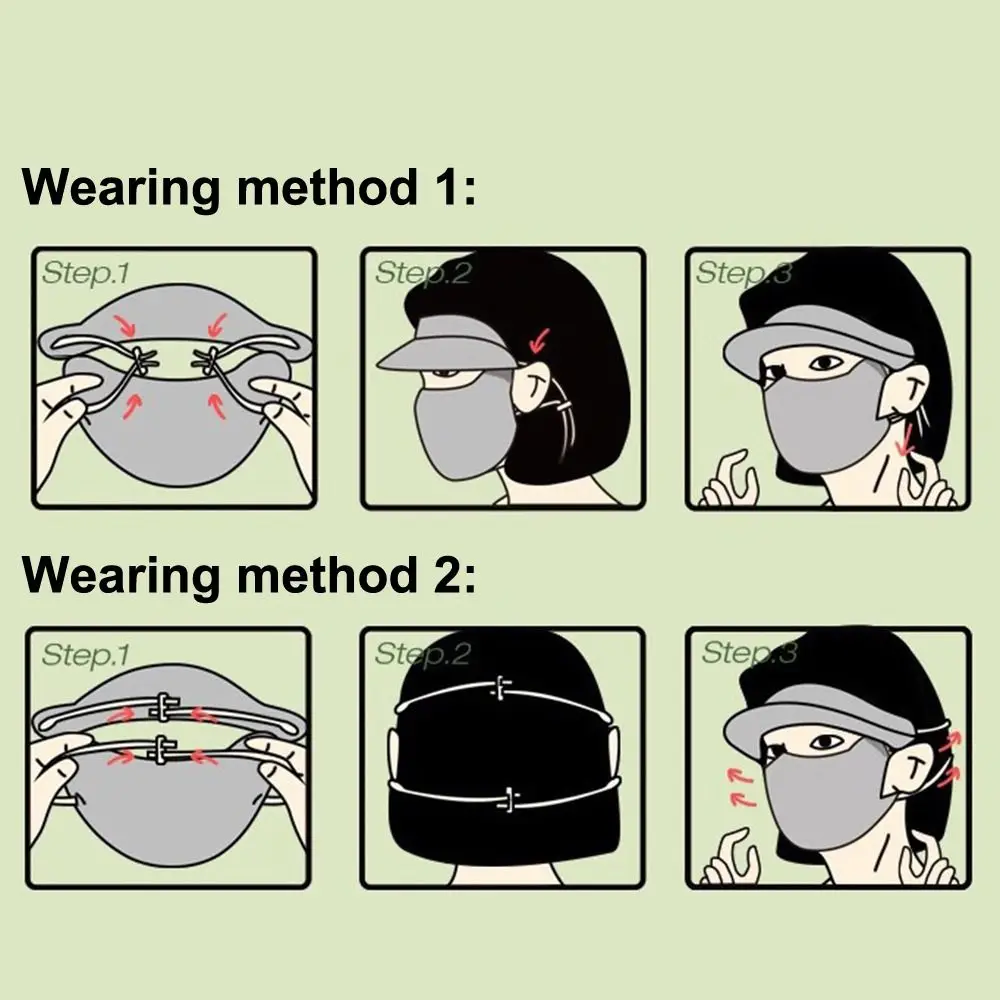 Wearing method 1:

Step.1

Step.2

Step.3

Wearing method 2:

Step.1

Step.2

Step.3