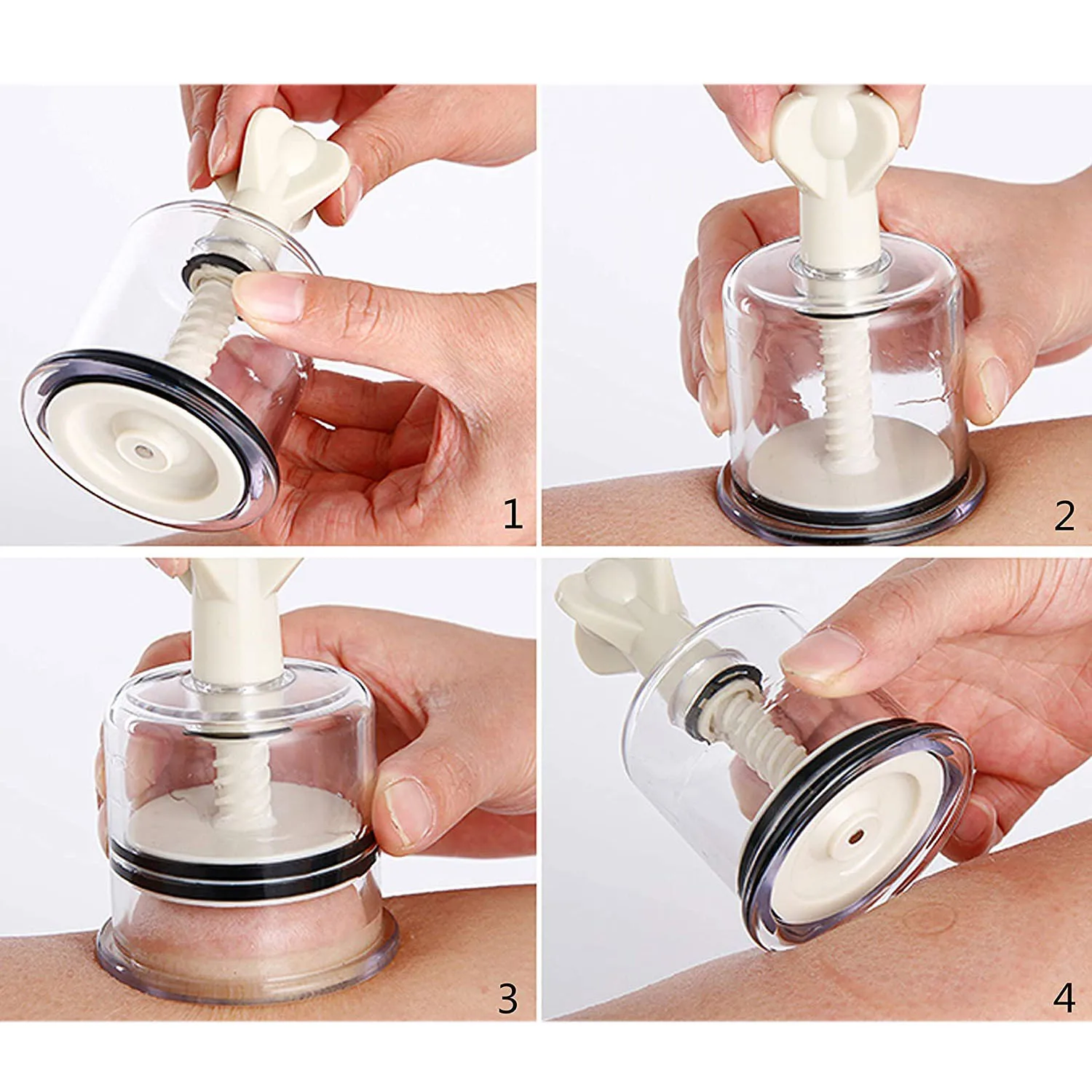 1
2
3
4