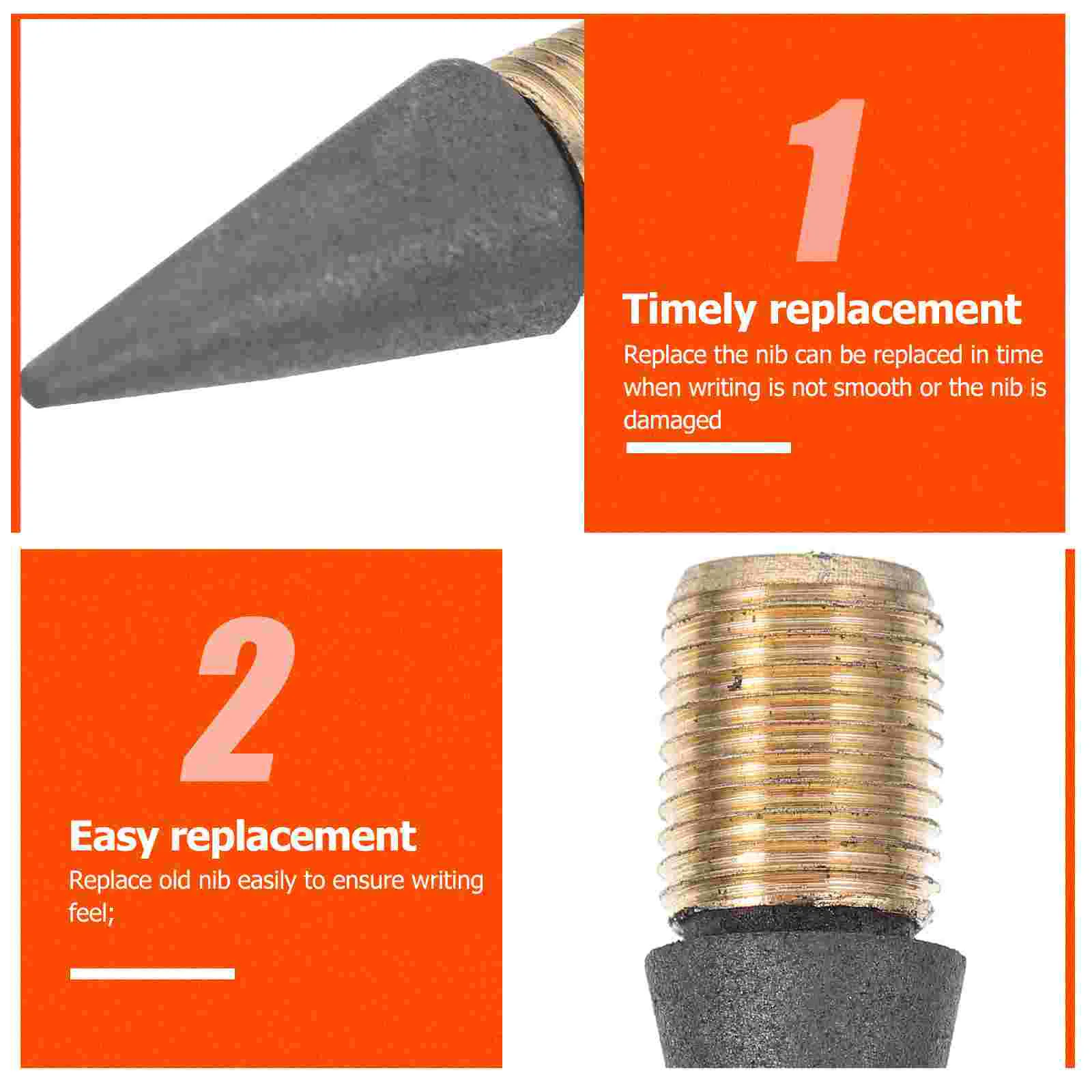 1

Timely replacement

Replace the nib can be replaced in time when writing is not smooth or the nib is damaged

2

Easy replacement

Replace old nib easily to ensure writing feel;