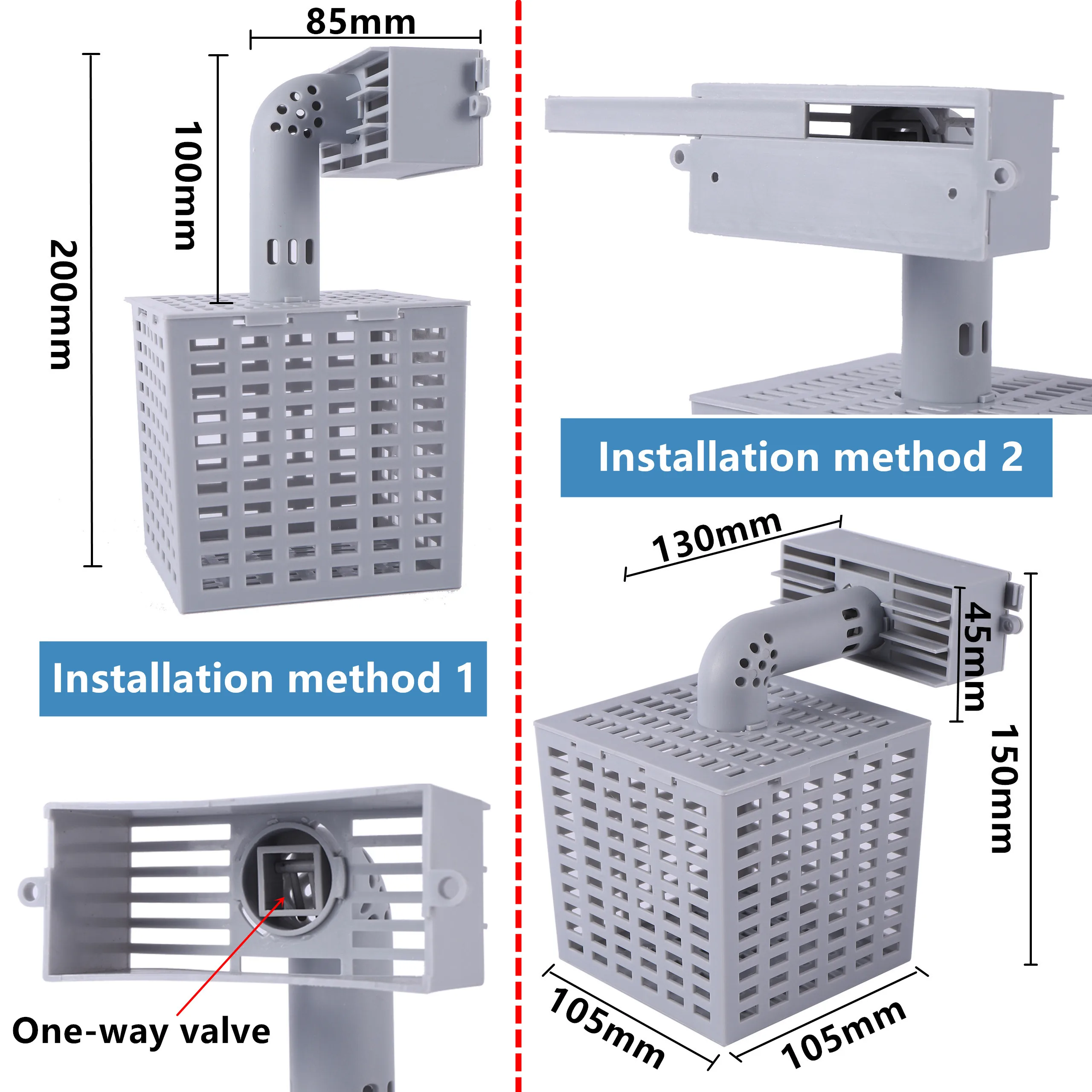 85mm

100mm

200mm

Installation method 1

One-way valve

Installation method 2

130mm

45mm

150mm

105mm

105mm