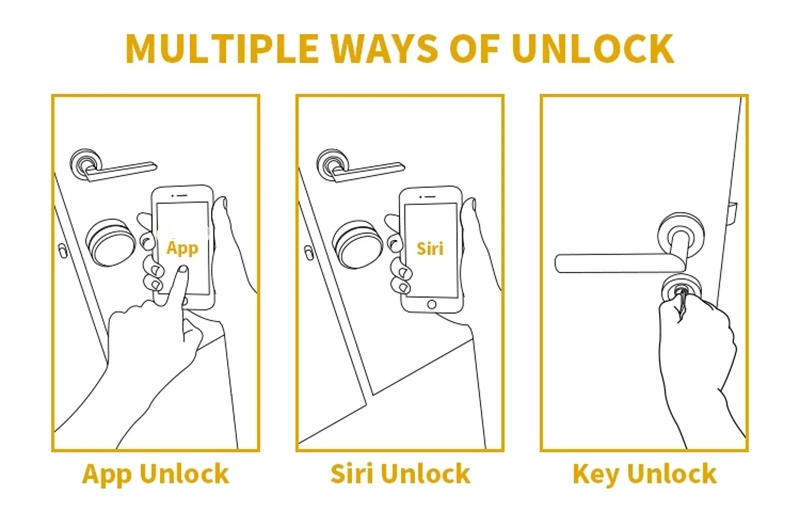 MULTIPLE WAYS OF UNLOCK

App

App Unlock

Siri

Siri Unlock

Key Unlock