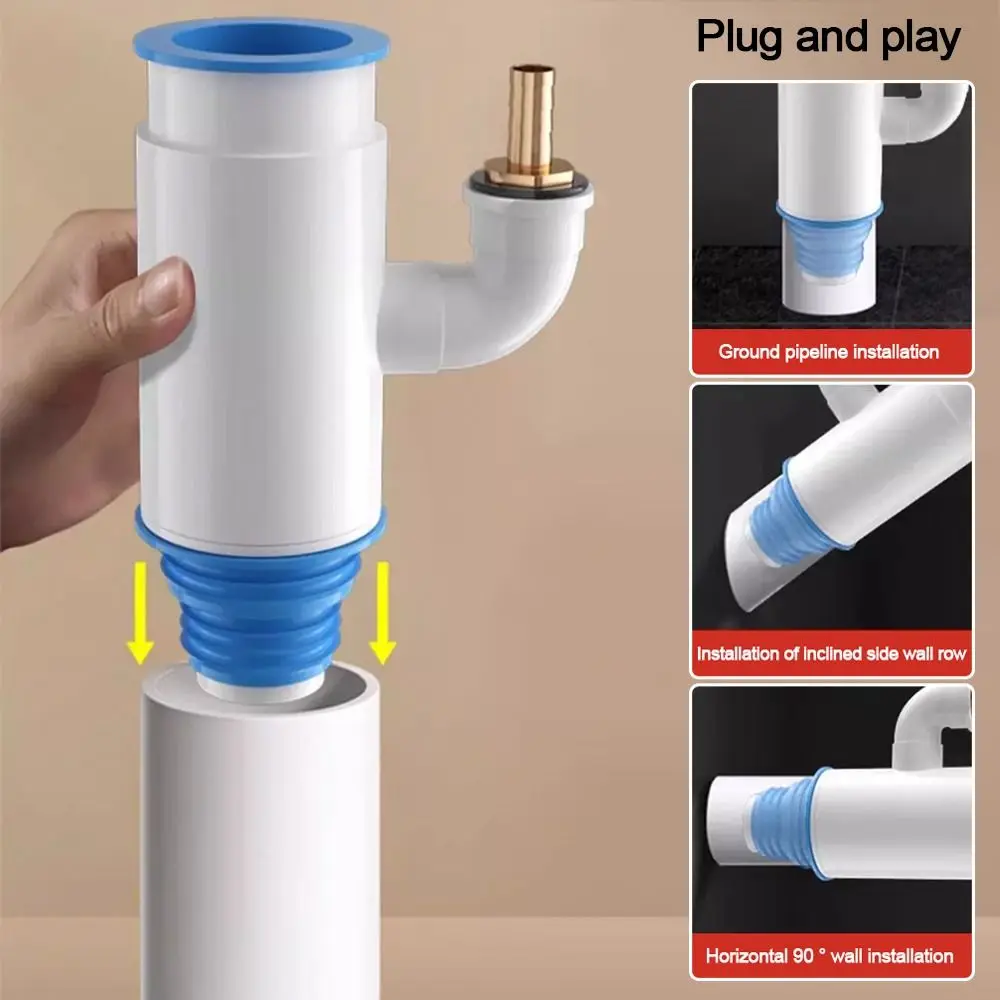 Plug and play

Ground pipeline installation

Installation of inclined side wall row

Horizontal 90 ° wall installation