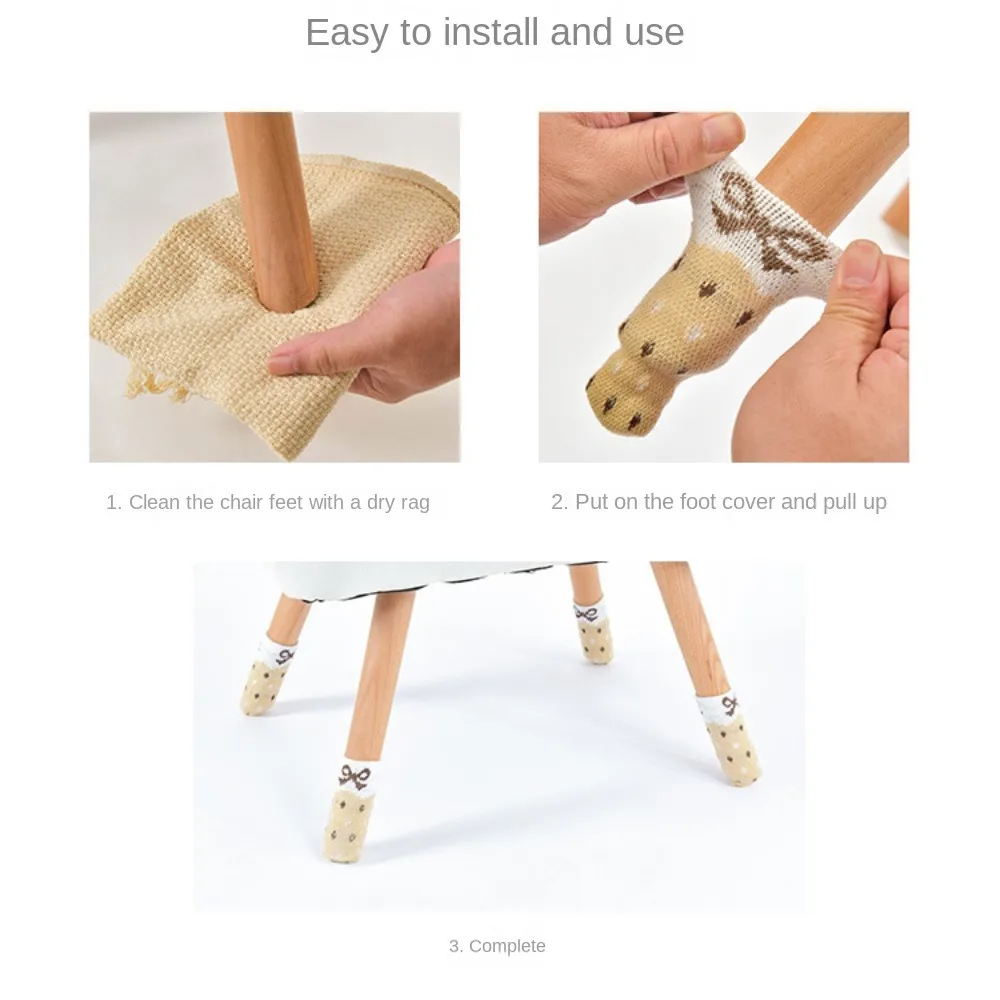 Easy to install and use

1. Clean the chair feet with a dry rag

2. Put on the foot cover and pull up

3. Complete