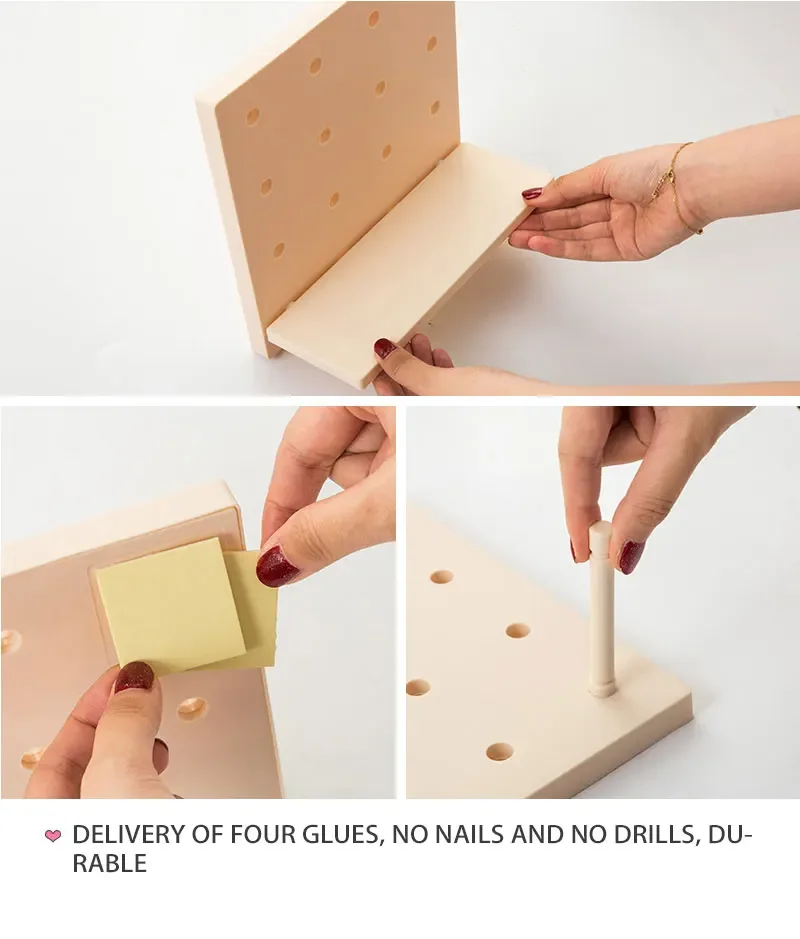 DELIVERY OF FOUR GLUES, NO NAILS AND NO DRILLS, DURABLE