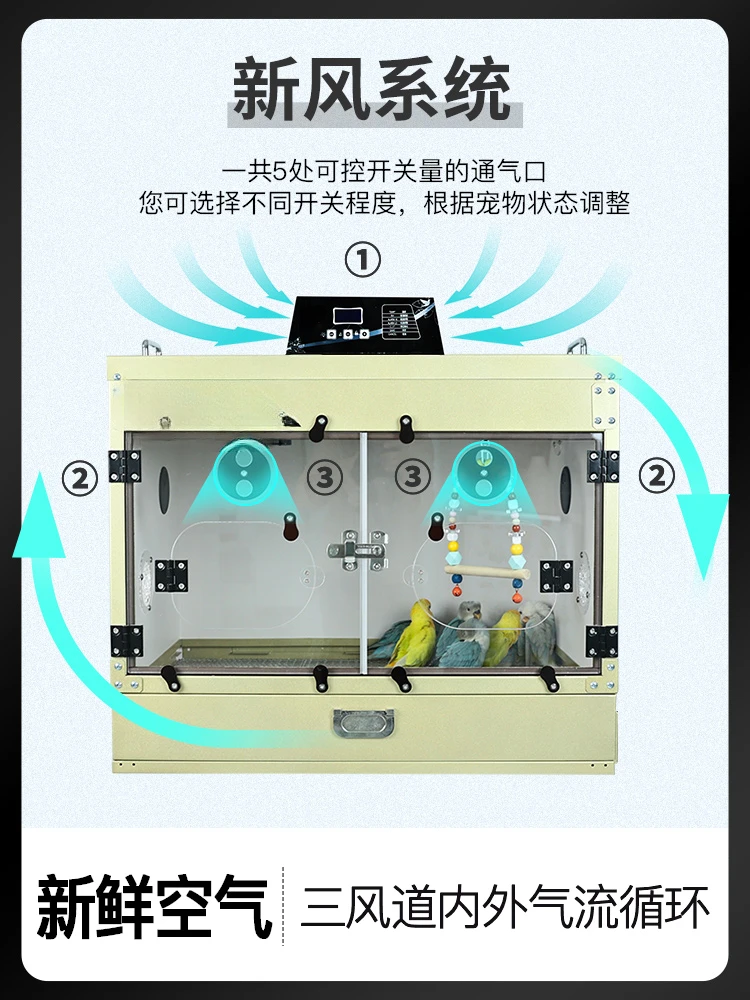 新风系统

一共5处可控开关量的通气口
您可选择不同开关程度，根据宠物状态调整

①

②

③

③

②

新鲜空气

三风道内外气流循环