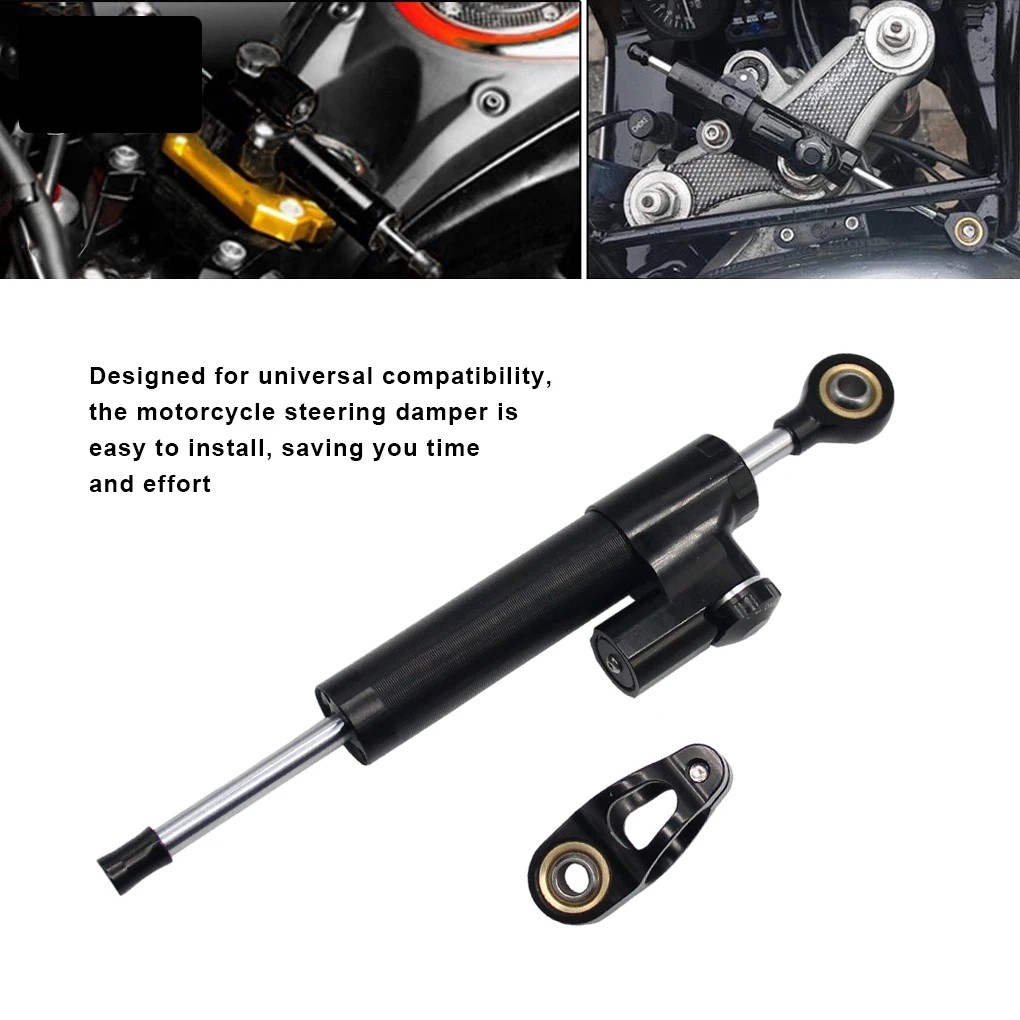 Designed for universal compatibility, the motorcycle steering damper is easy to install, saving you time and effort