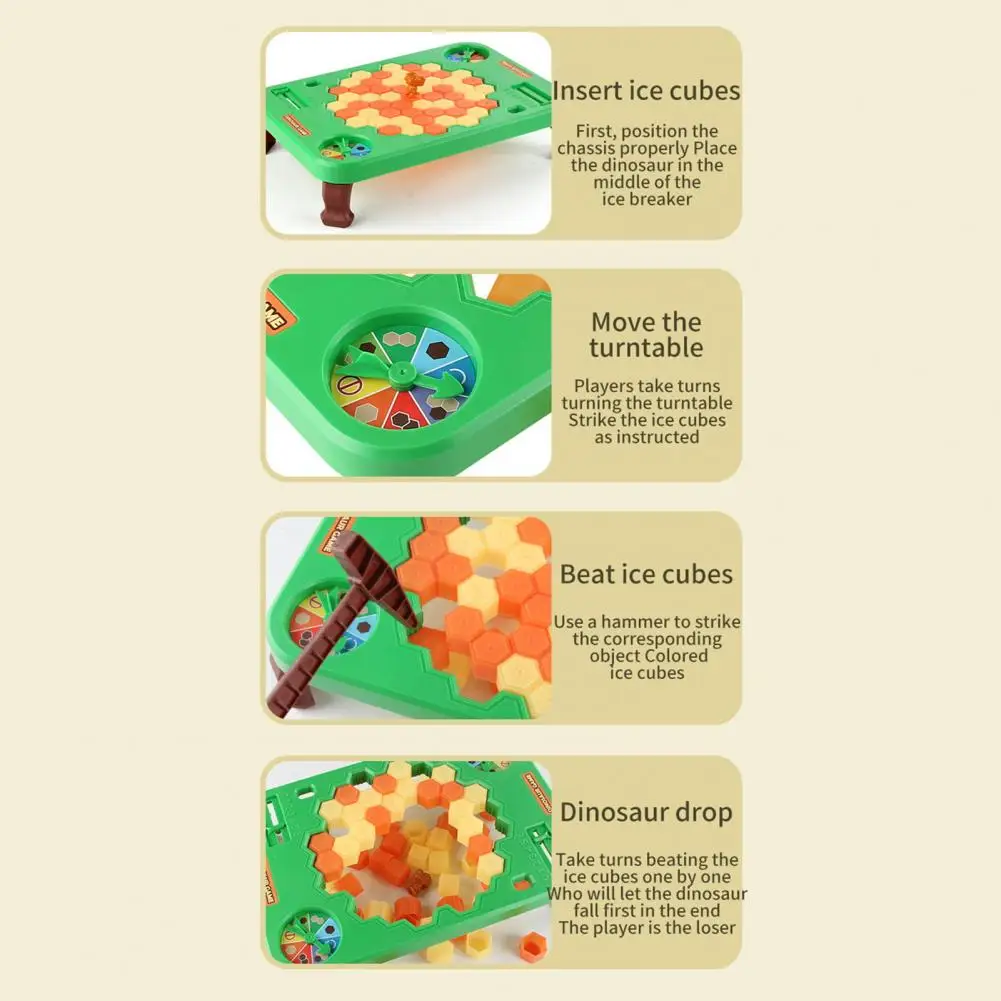 Insert ice cubes

First, position the chassis properly Place the dinosaur in the middle of the ice breaker

Move the turntable

Players take turns turning the turntable Strike the ice cubes as instructed

Beat ice cubes

Use a hammer to strike the corresponding object Colored ice cubes

Dinosaur drop

Take turns beating the ice cubes one by one Who will let the dinosaur fall first in the end The player is the loser