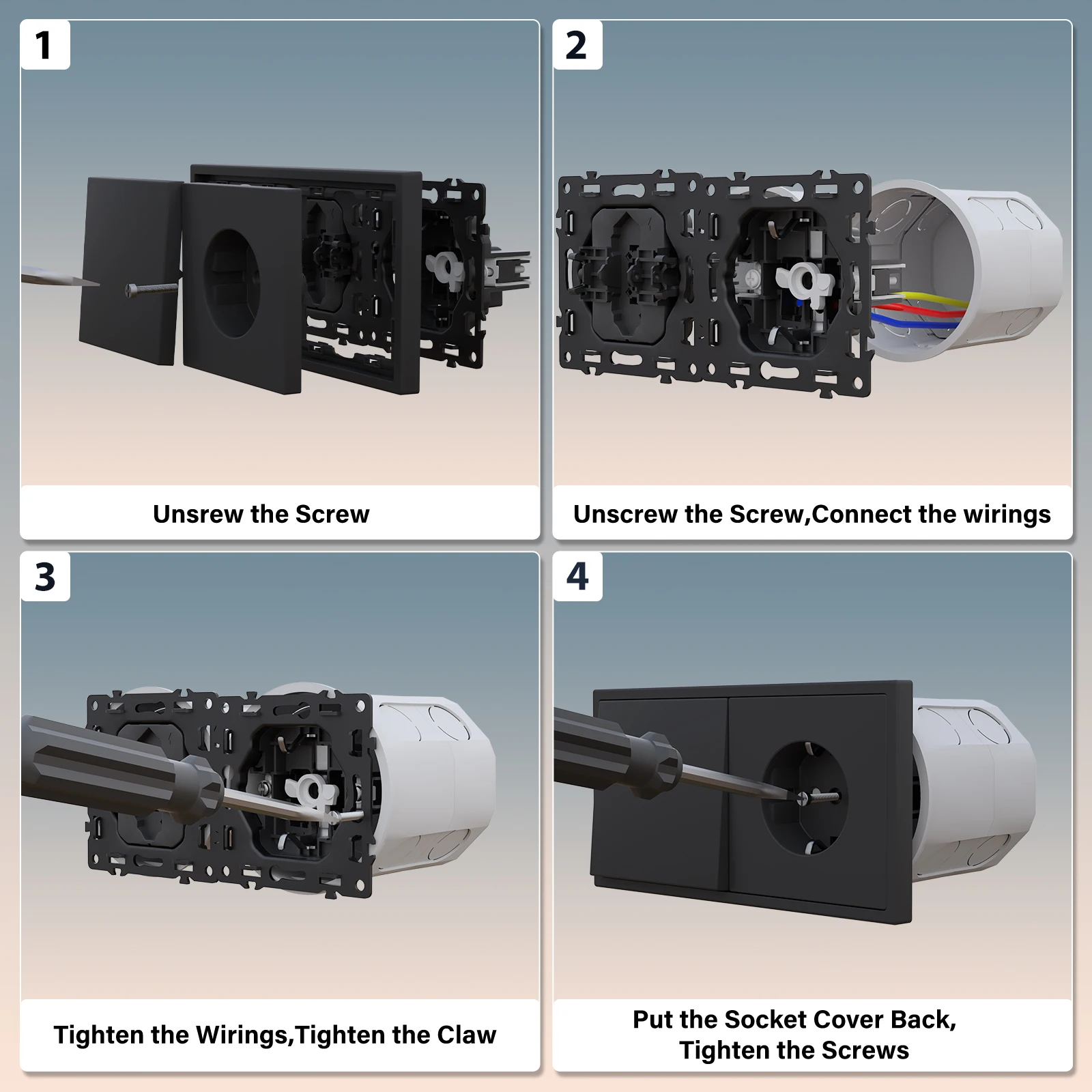 1

Unsrew the Screw

2

Unscrew the Screw,Connect the wirings

3

Tighten the Wirings,Tighten the Claw

4

Put the Socket Cover Back, Tighten the Screws