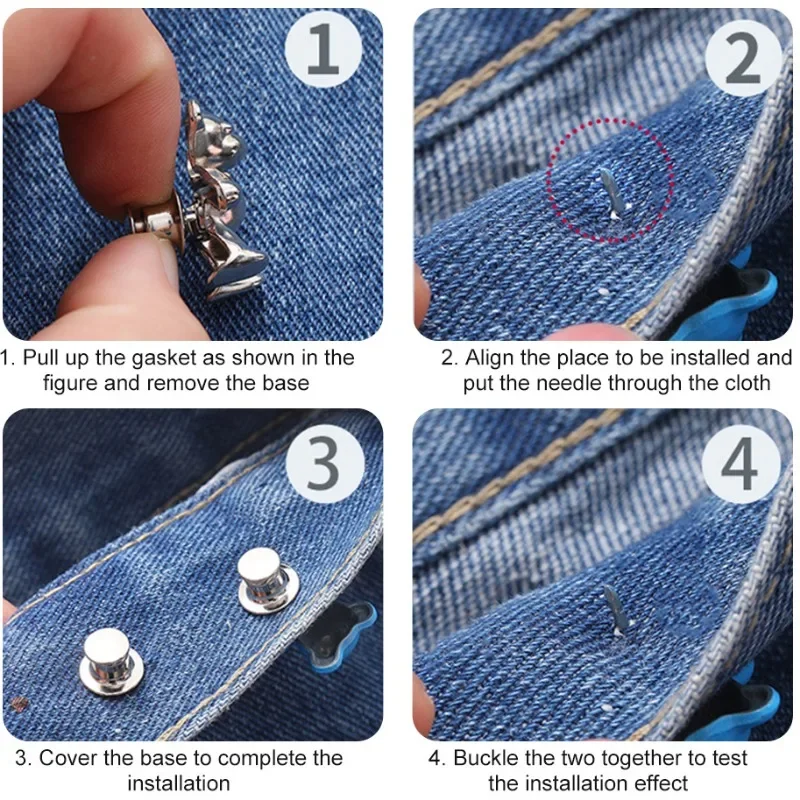 1

1. Pull up the gasket as shown in the figure and remove the base

2

2. Align the place to be installed and put the needle through the cloth

3

3. Cover the base to complete the installation

4

4. Buckle the two together to test the installation effect