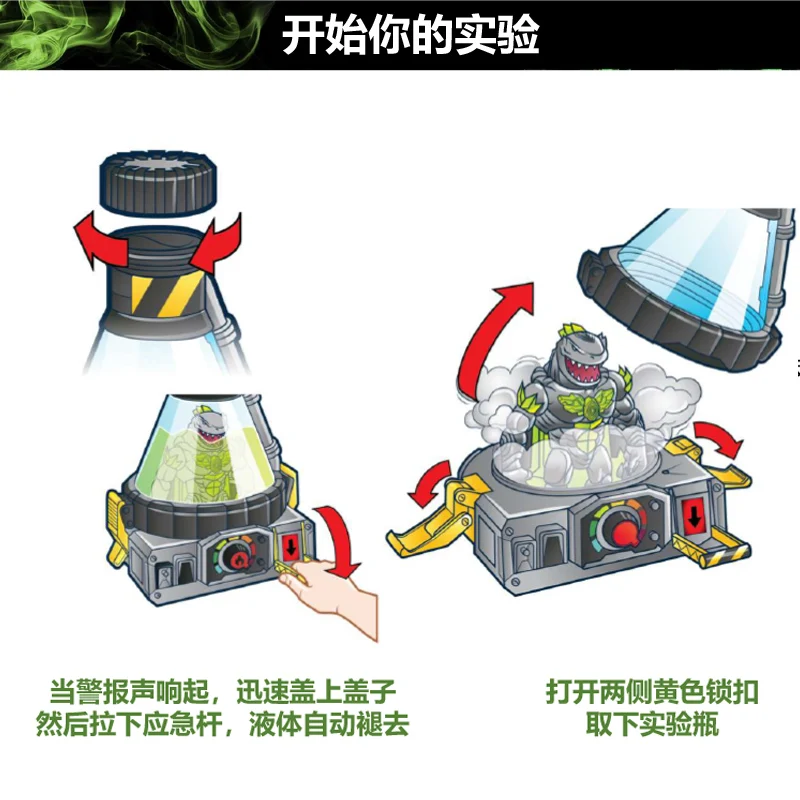 开始你的实验

当警报声响起，迅速盖上盖子
然后拉下应急杆，液体自动褪去

打开两侧黄色锁扣
取下实验瓶