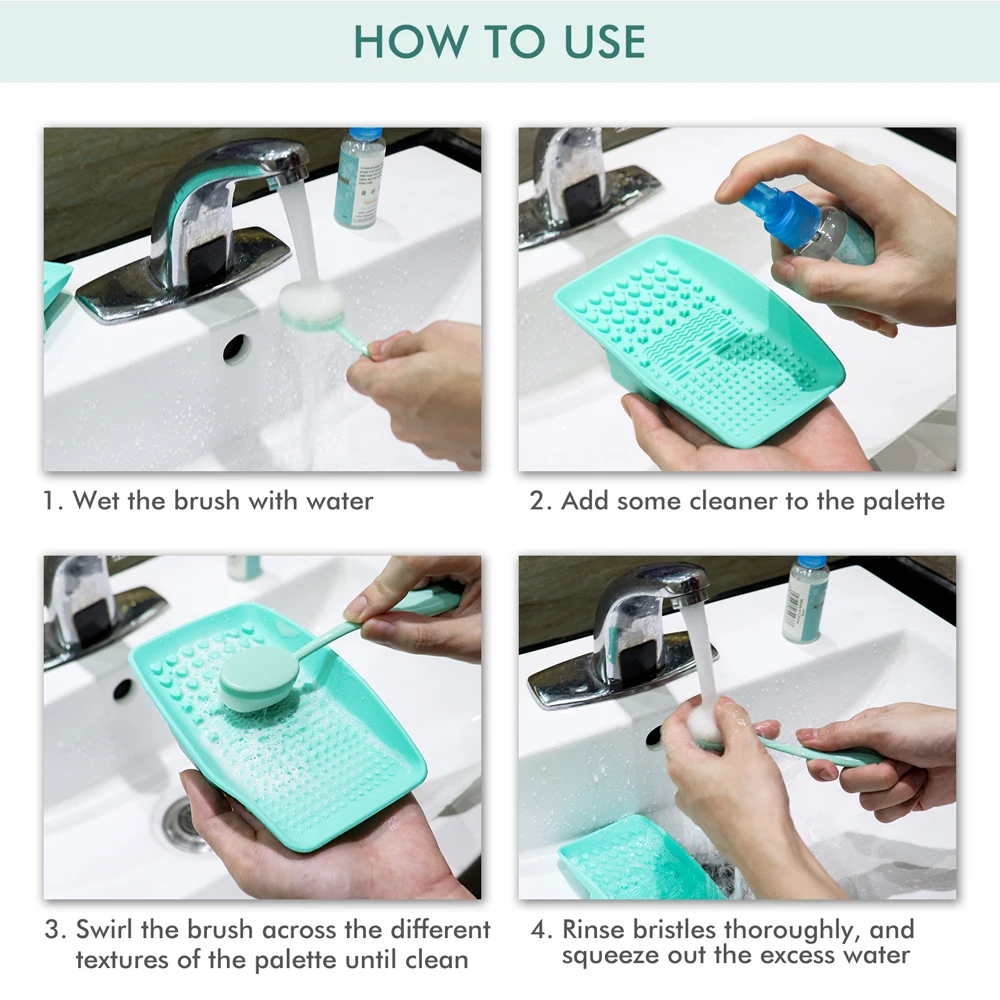 HOW TO USE

1. Wet the brush with water

2. Add some cleaner to the palette

3. Swirl the brush across the different textures of the palette until clean

4. Rinse bristles thoroughly, and squeeze out the excess water