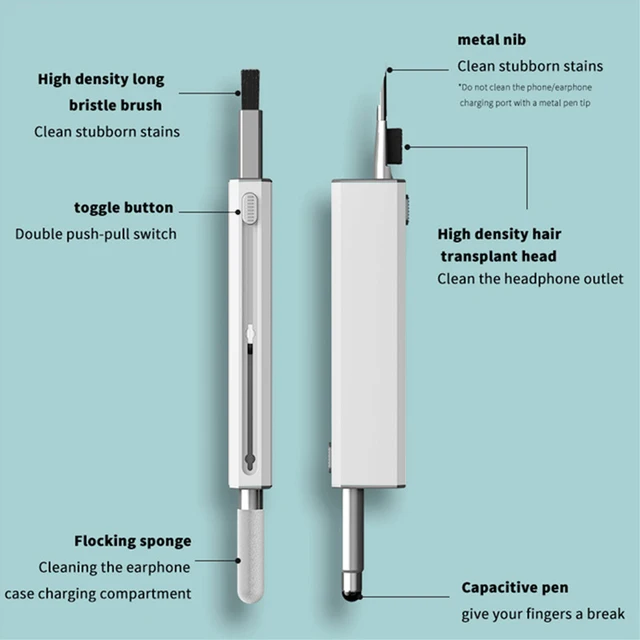 High density long bristle brush
Clean stubborn stains

toggle button
Double push-pull switch

Flocking sponge
Cleaning the earphone case charging compartment

metal nib
Clean stubborn stains
*Do not clean the phone/earphone charging port with a metal pen tip

High density hair transplant head
Clean the headphone outlet

Capacitive pen
give your fingers a break