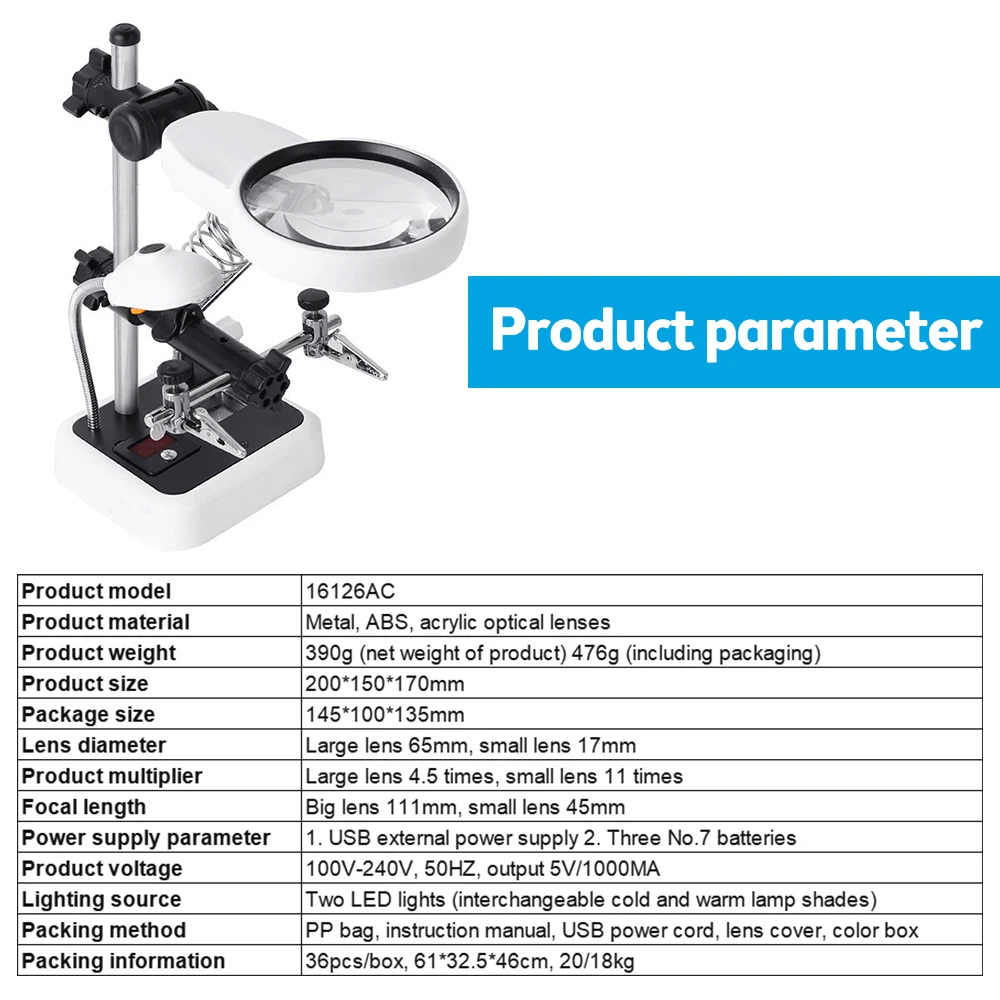 Product parameter

| Product model | 16126AC |
|---|---|
| Product material | Metal, ABS, acrylic optical lenses |
| Product weight | 390g (net weight of product) 476g (including packaging) |
| Product size | 200*150*170mm |
| Package size | 145*100*135mm |
| Lens diameter | Large lens 65mm, small lens 17mm |
| Product multiplier | Large lens 4.5 times, small lens 11 times |
| Focal length | Big lens 111mm, small lens 45mm |
| Power supply parameter | 1. USB external power supply 2. Three No.7 batteries |
| Product voltage | 100V-240V, 50HZ, output 5V/1000MA |
| Lighting source | Two LED lights (interchangeable cold and warm lamp shades) |
| Packing method | PP bag, instruction manual, USB power cord, lens cover, color box |
| Packing information | 36pcs/box, 61*32.5*46cm, 20/18kg |