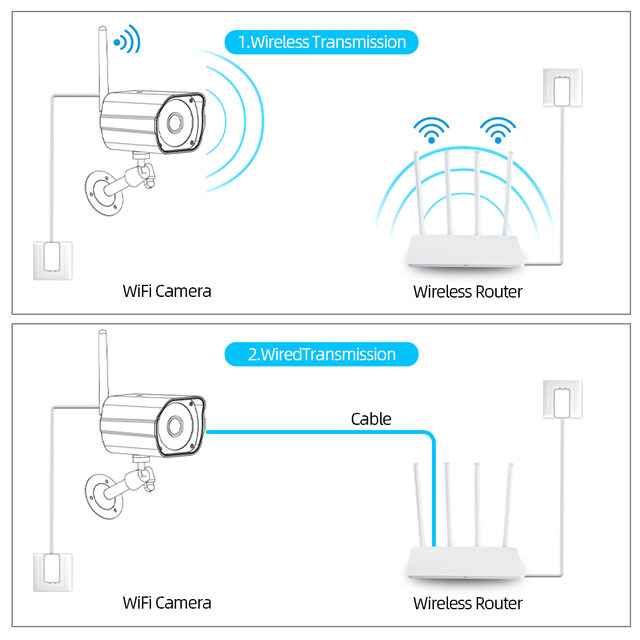 1.Wireless Transmission

WiFi Camera

Wireless Router

2.WiredTransmission

Cable

WiFi Camera

Wireless Router