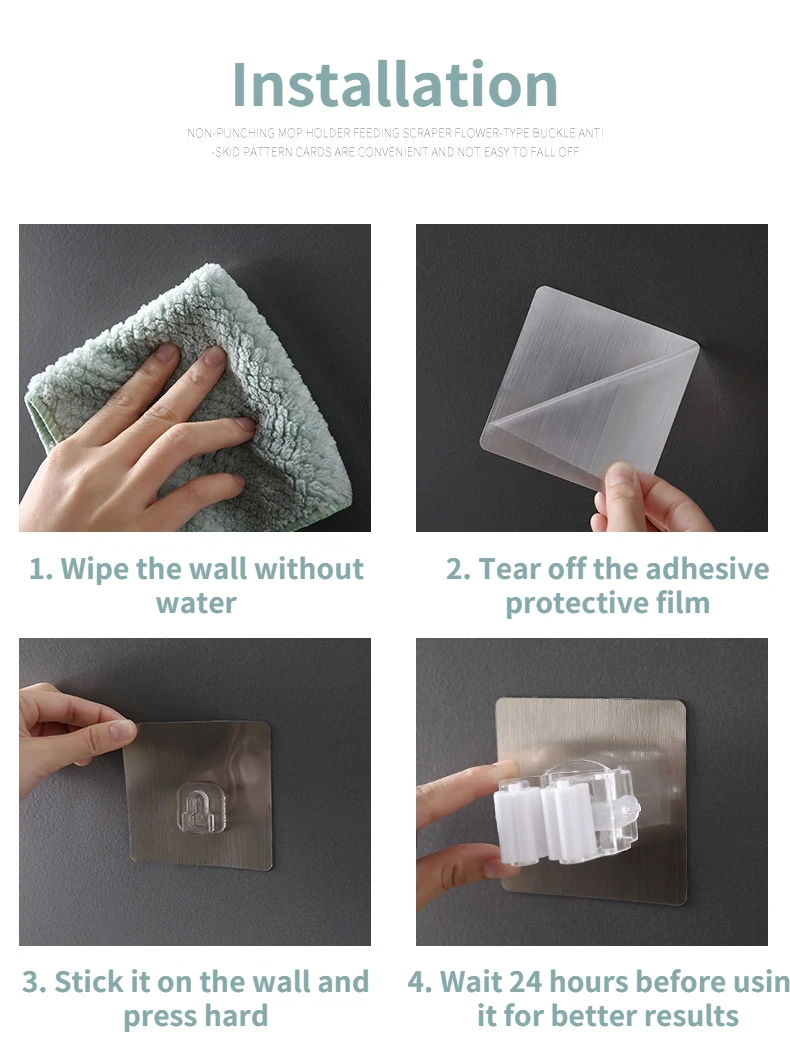 Installation

NON-PUNCHING MOP HOLDER FEEDING SCRAPER FLOWER-TYPE BUCKLE ANTI -SKID PATTERN CARDS ARE CONVENIENT AND NOT EASY TO FALL OFF

1. Wipe the wall without water

2. Tear off the adhesive protective film

3. Stick it on the wall and press hard

4. Wait 24 hours before usin it for better results