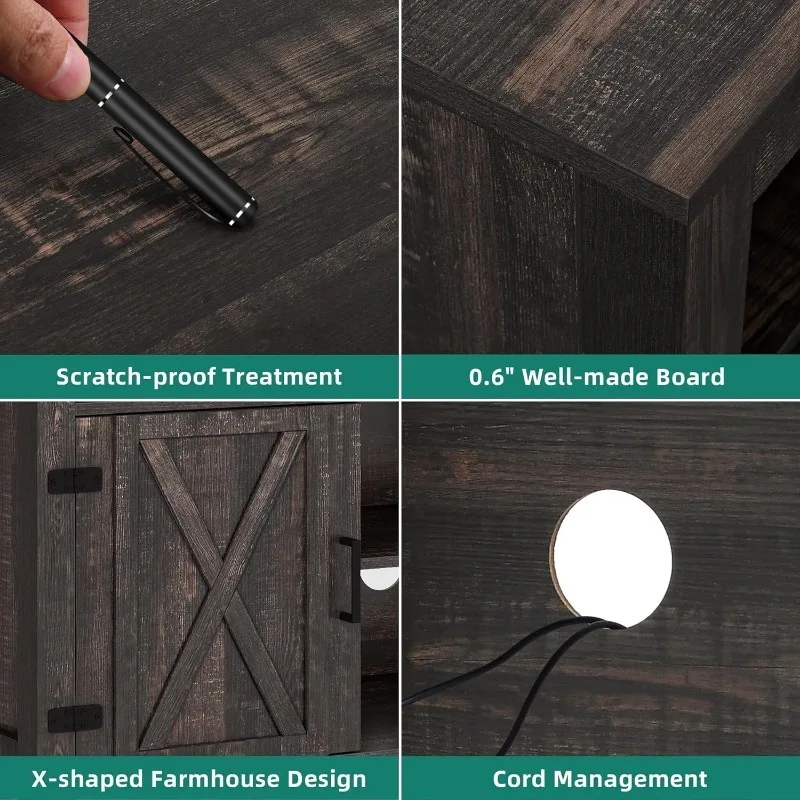 Scratch-proof Treatment

0.6" Well-made Board

X-shaped Farmhouse Design

Cord Management