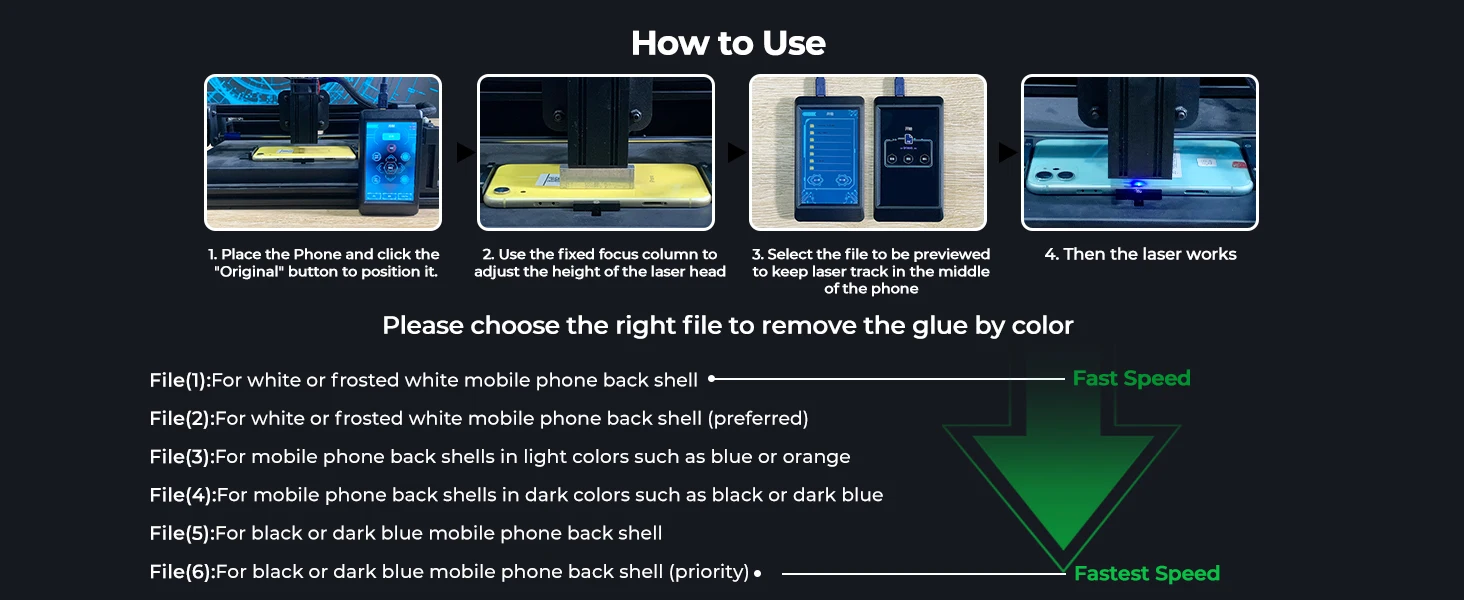 How to Use

1. Place the Phone and click the "Original" button to position it.

2. Use the fixed focus column to adjust the height of the laser head

3. Select the file to be previewed to keep laser track in the middle of the phone

4. Then the laser works

Please choose the right file to remove the glue by color

File(1):For white or frosted white mobile phone back shell

Fast Speed

File(2):For white or frosted white mobile phone back shell (preferred)

File(3):For mobile phone back shells in light colors such as blue or orange

File(4):For mobile phone back shells in dark colors such as black or dark blue

File(5):For black or dark blue mobile phone back shell

File(6):For black or dark blue mobile phone back shell (priority)

Fastest Speed