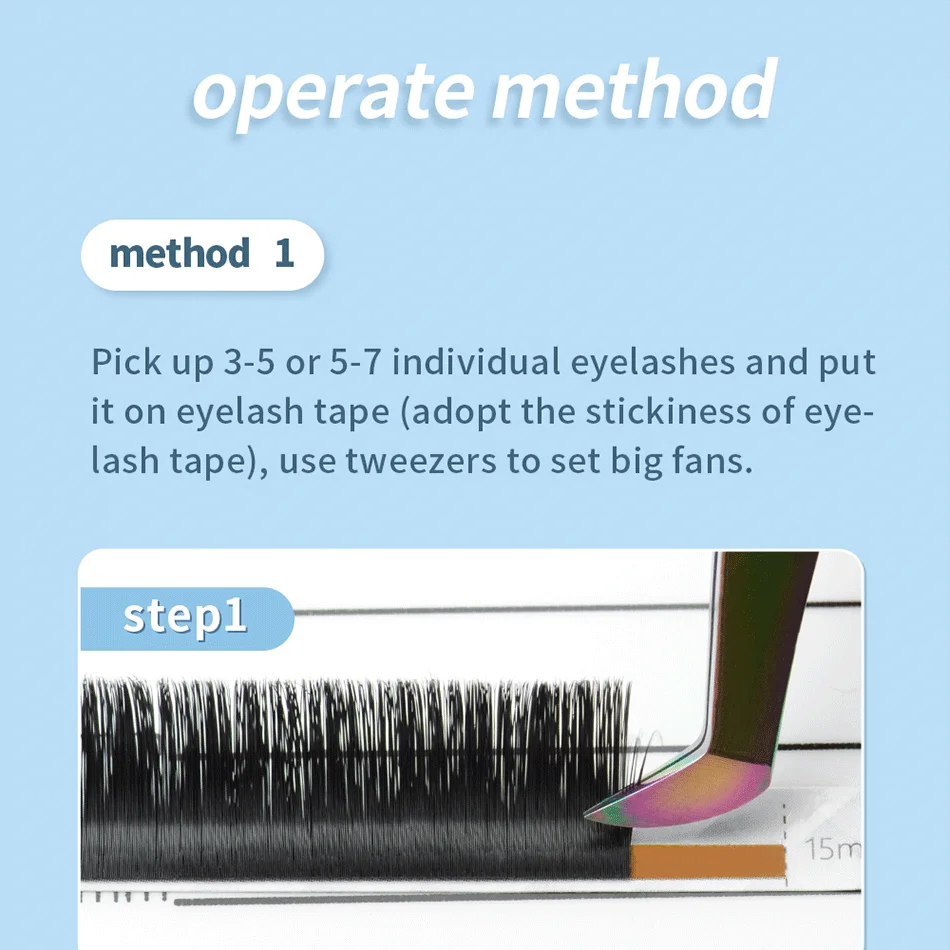 operate method

method 1

Pick up 3-5 or 5-7 individual eyelashes and put it on eyelash tape (adopt the stickiness of eyelash tape), use tweezers to set big fans.

step1

15m