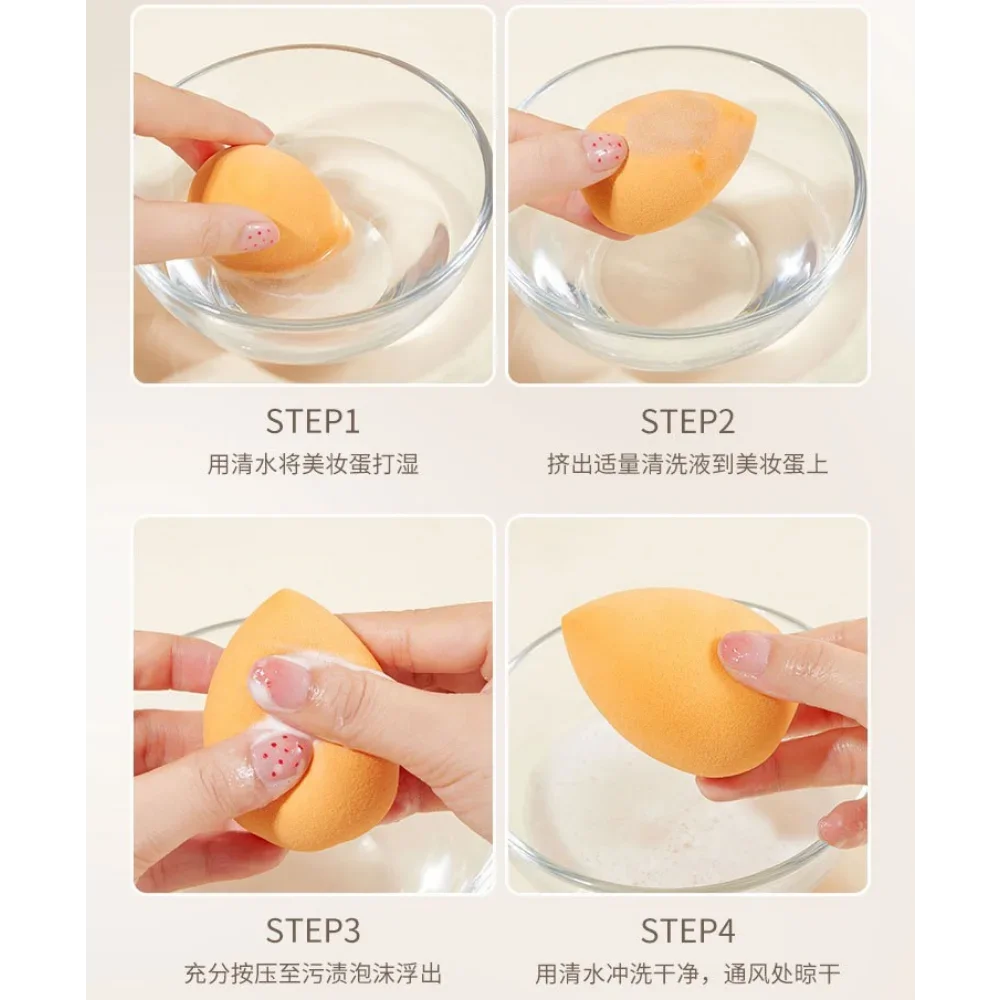 STEP1
用清水将美妆蛋打湿

STEP2
挤出适量清洗液到美妆蛋上

STEP3
充分按压至污渍泡沫浮出

STEP4
用清水冲洗干净，通风处晾干