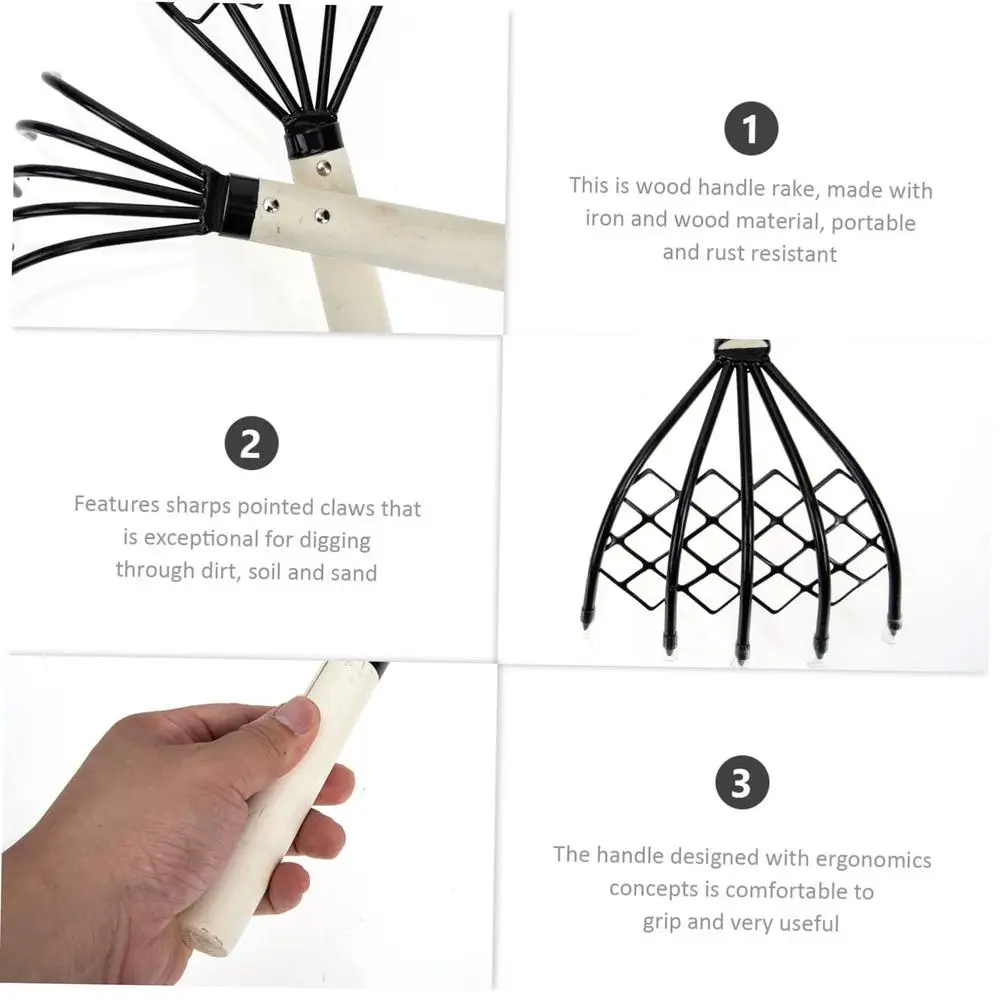 1

This is wood handle rake, made with iron and wood material, portable and rust resistant

2

Features sharps pointed claws that is exceptional for digging through dirt, soil and sand

3

The handle designed with ergonomics concepts is comfortable to grip and very useful