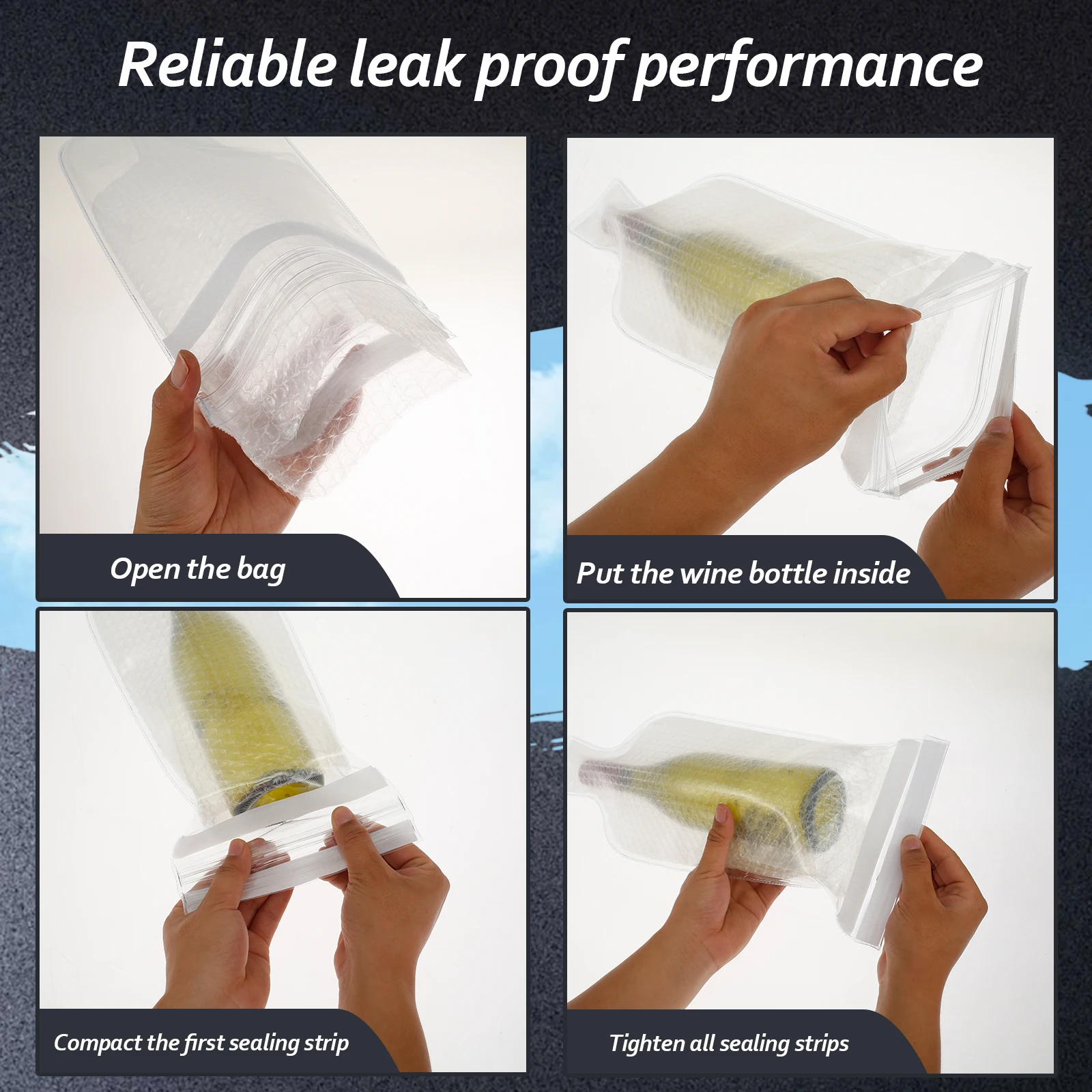 Reliable leak proof performance

Open the bag

Put the wine bottle inside

Compact the first sealing strip

Tighten all sealing strips