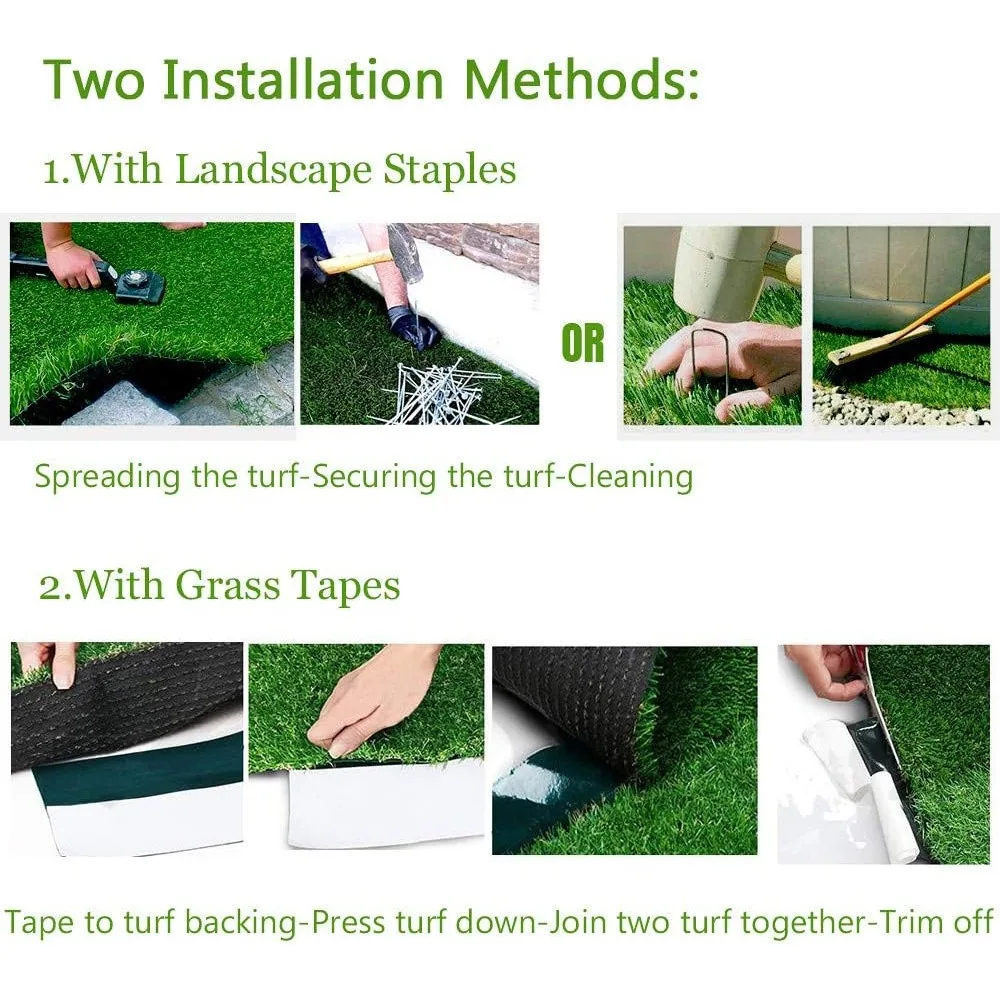 Two Installation Methods:

1.With Landscape Staples

OR

Spreading the turf-Securing the turf-Cleaning

2.With Grass Tapes

Tape to turf backing-Press turf down-Join two turf together-Trim off