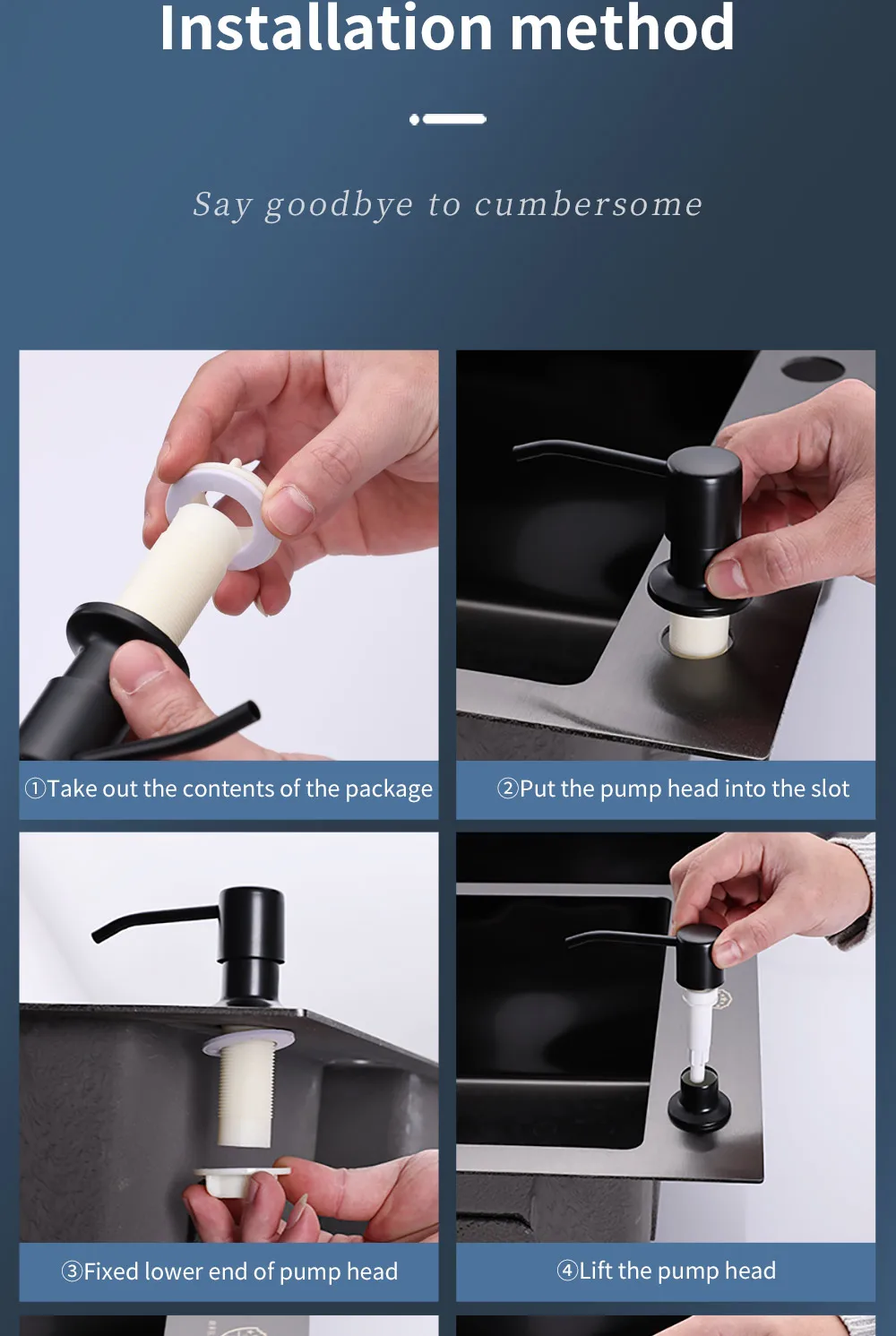 Installation method

Say goodbye to cumbersome

①Take out the contents of the package

②Put the pump head into the slot

③Fixed lower end of pump head

④Lift the pump head