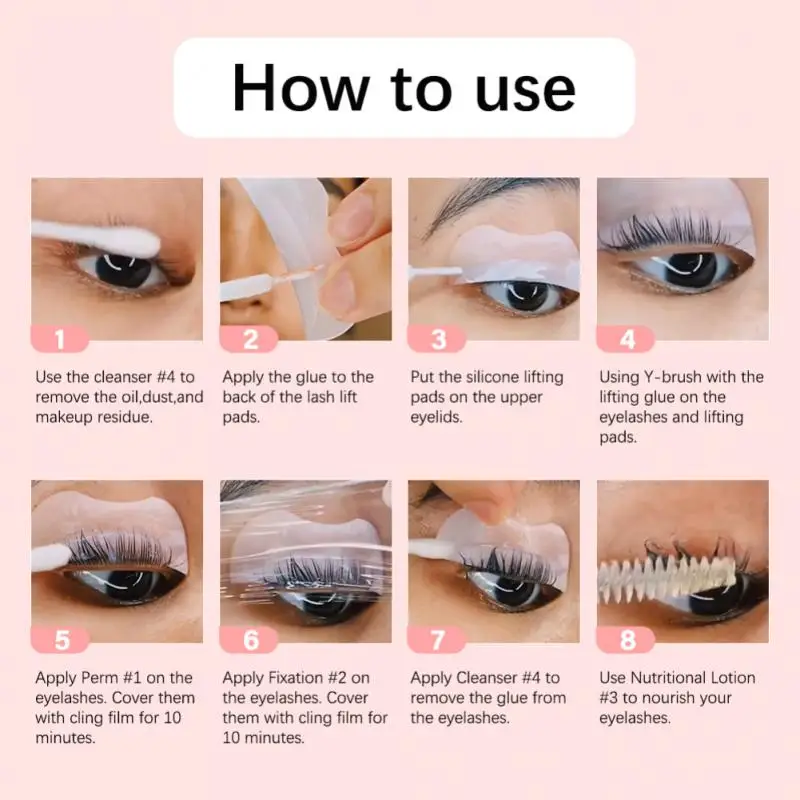 How to use

1

Use the cleanser #4 to remove the oil,dust,and makeup residue.

2

Apply the glue to the back of the lash lift pads.

3

Put the silicone lifting pads on the upper eyelids.

4

Using Y-brush with the lifting glue on the eyelashes and lifting pads.

5

Apply Perm #1 on the eyelashes. Cover them with cling film for 10 minutes.

6

Apply Fixation #2 on the eyelashes. Cover them with cling film for 10 minutes.

7

Apply Cleanser #4 to remove the glue from the eyelashes.

8

Use Nutritional Lotion #3 to nourish your eyelashes.