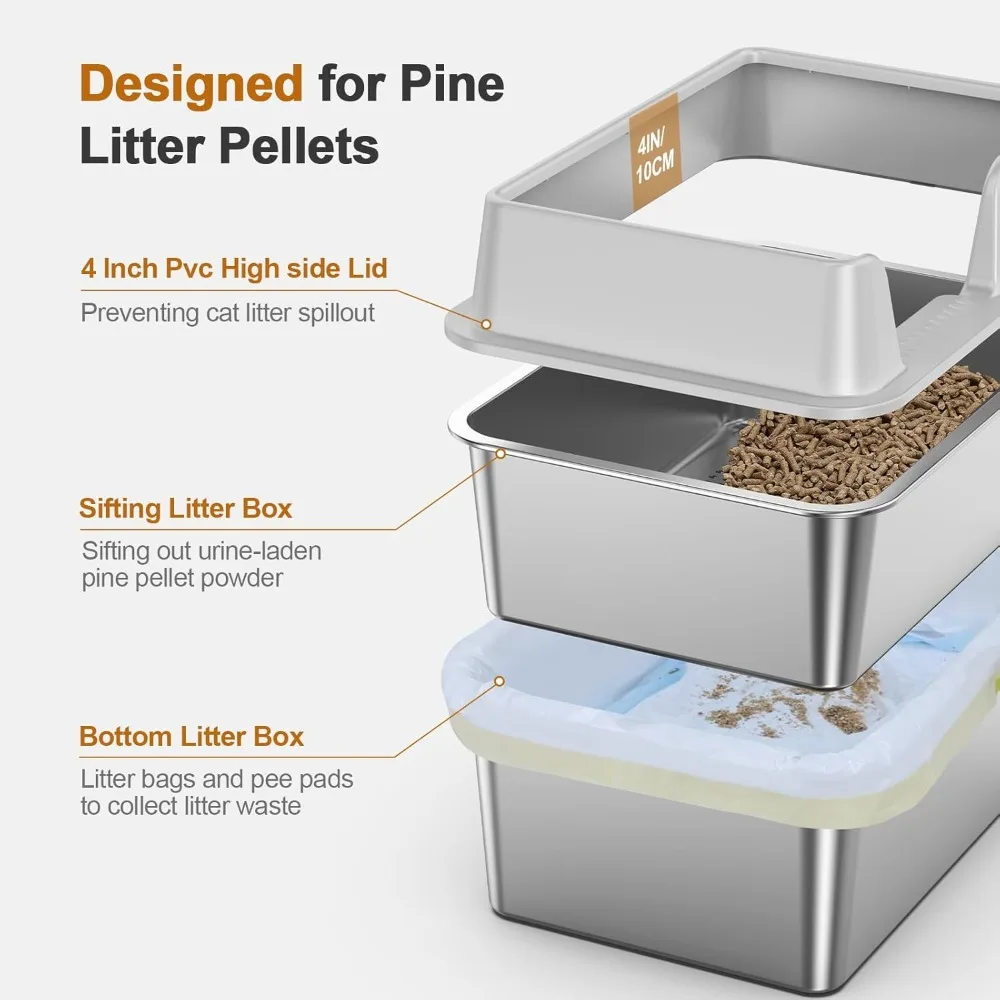 Designed for Pine Litter Pellets

4IN/ 10CM

4 Inch Pvc High side Lid

Preventing cat litter spillout

Sifting Litter Box

Sifting out urine-laden pine pellet powder

Bottom Litter Box

Litter bags and pee pads to collect litter waste