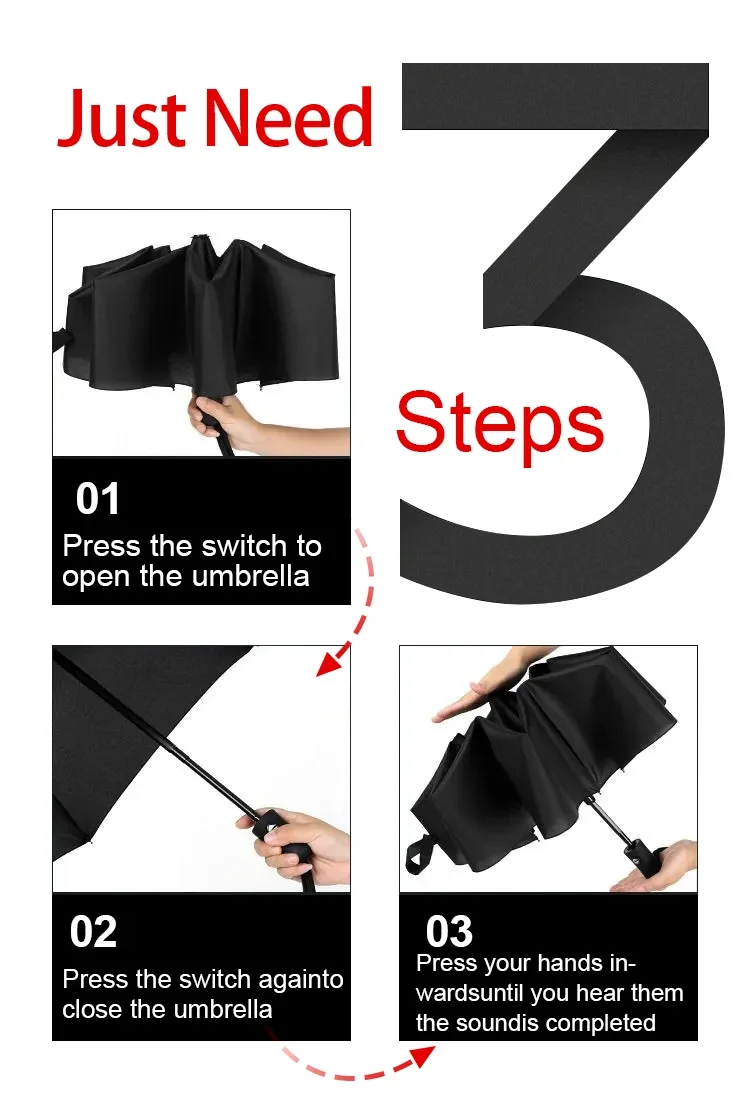 Just Need 3 Steps

01
Press the switch to open the umbrella

02
Press the switch againto close the umbrella

03
Press your hands inwardsuntil you hear them the soundis completed