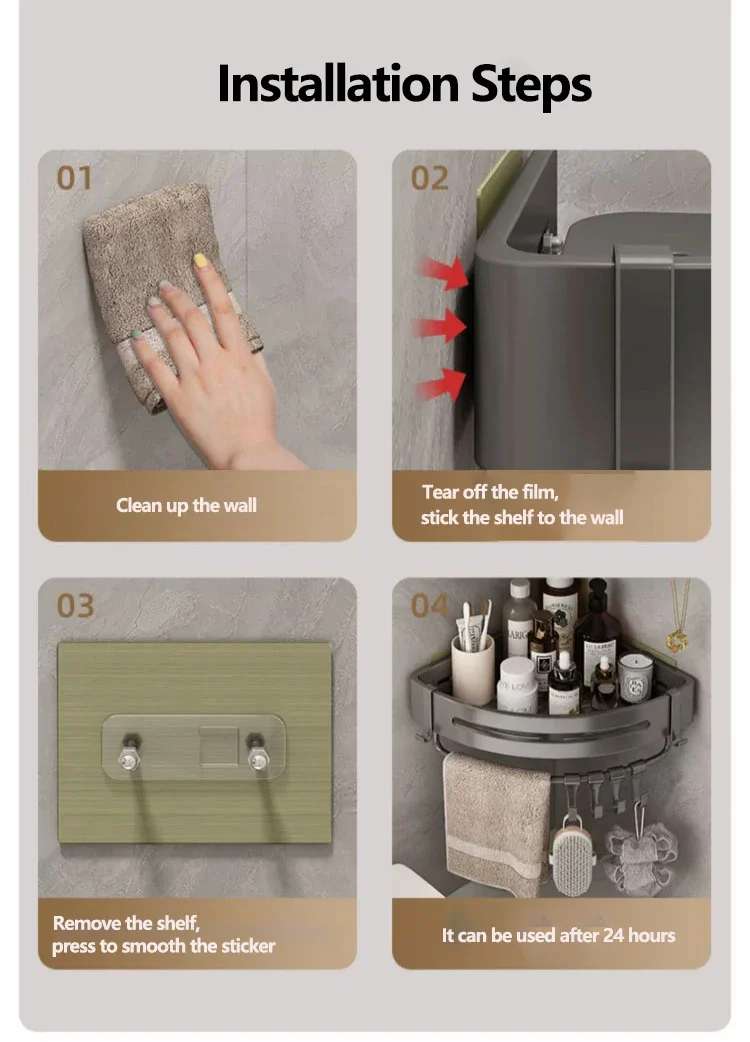 Installation Steps

01

Clean up the wall

02

Tear off the film, stick the shelf to the wall

03

Remove the shelf, press to smooth the sticker

04

It can be used after 24 hours