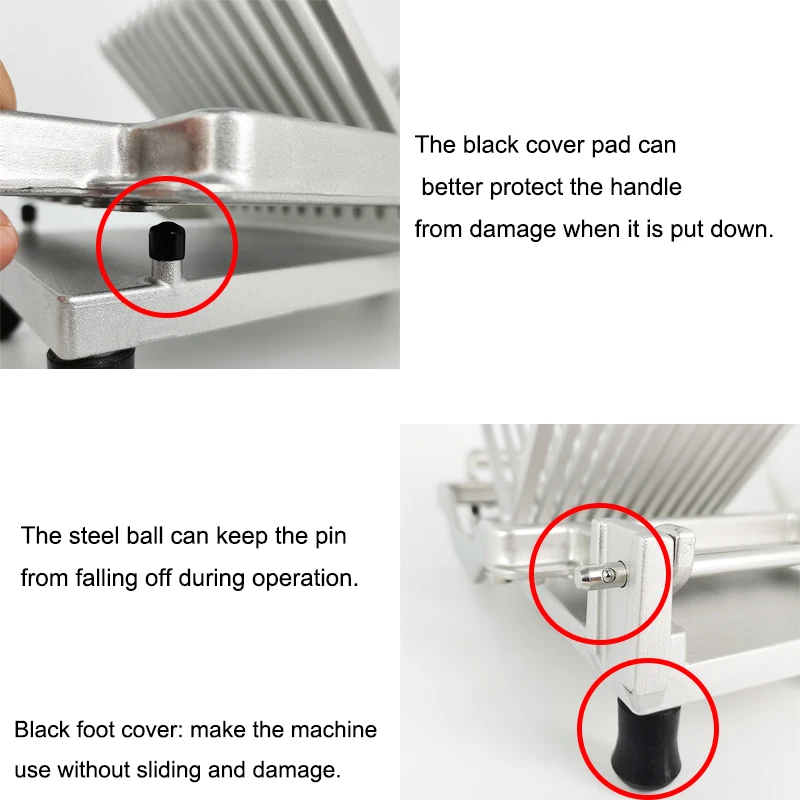 The black cover pad can better protect the handle from damage when it is put down.

The steel ball can keep the pin from falling off during operation.

Black foot cover: make the machine use without sliding and damage.