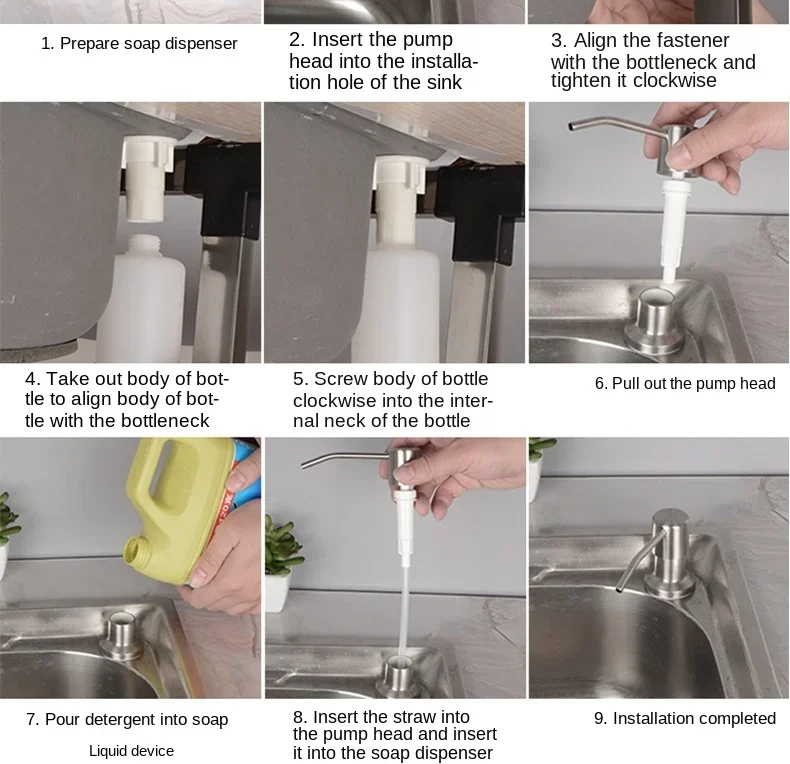 1. Prepare soap dispenser

2. Insert the pump head into the installation hole of the sink

3. Align the fastener with the bottleneck and tighten it clockwise

4. Take out body of bottle to align body of bottle with the bottleneck

5. Screw body of bottle clockwise into the internal neck of the bottle

6. Pull out the pump head

7. Pour detergent into soap

Liquid device

8. Insert the straw into the pump head and insert it into the soap dispenser

9. Installation completed