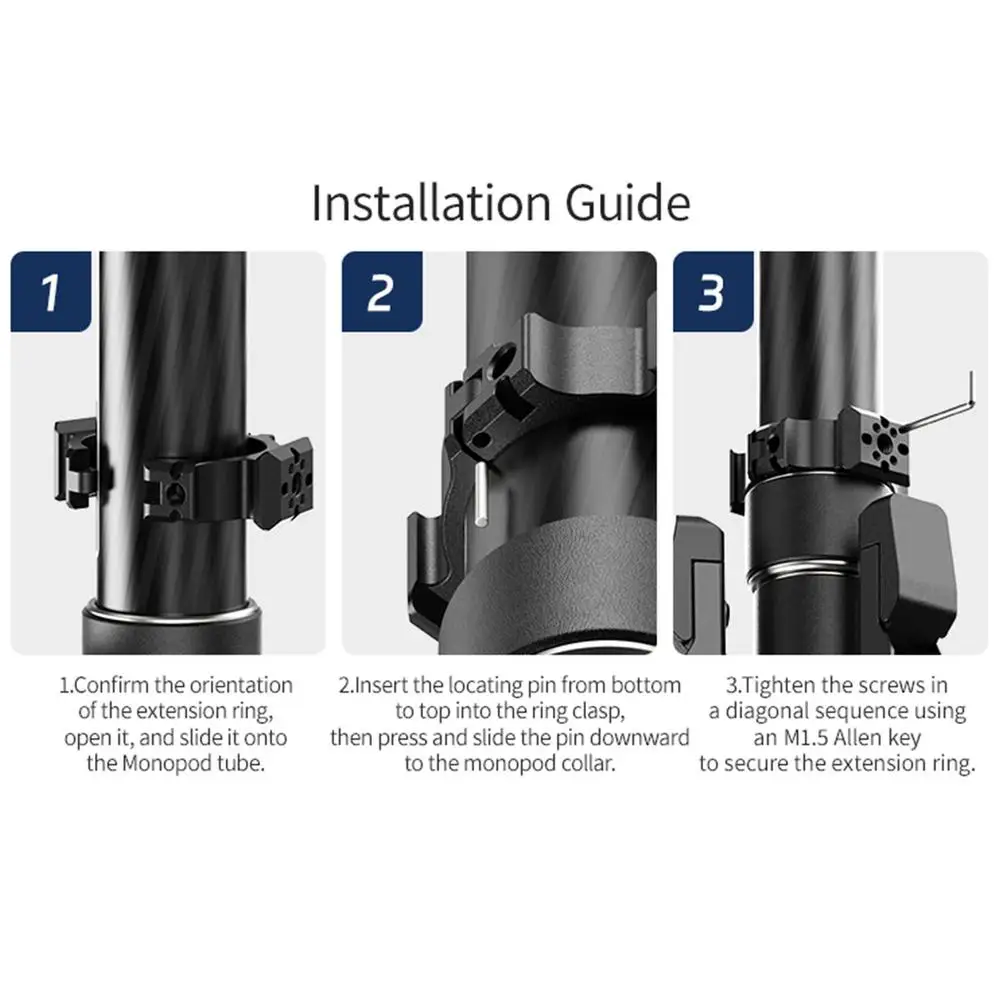 Installation Guide

1

2

3

1.Confirm the orientation of the extension ring, open it, and slide it onto the Monopod tube.

2.Insert the locating pin from bottom to top into the ring clasp, then press and slide the pin downward to the monopod collar.

3.Tighten the screws in a diagonal sequence using an M1.5 Allen key to secure the extension ring.