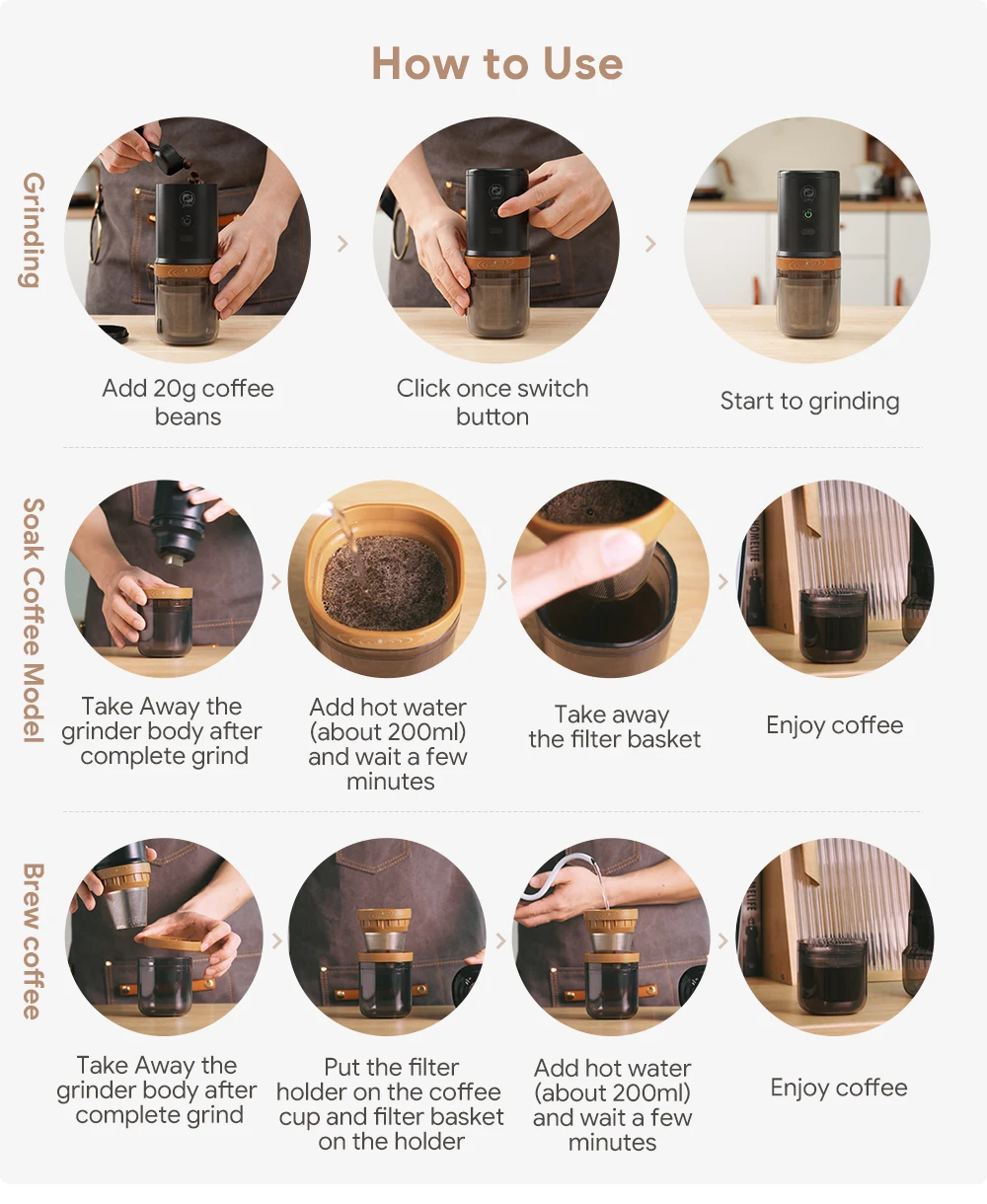 How to Use

Grinding

Add 20g coffee beans

Click once switch button

Start to grinding

Soak Coffee Model

Take Away the grinder body after complete grind

Add hot water (about 200ml) and wait a few minutes

Take away the filter basket

Enjoy coffee

Brew coffee

Take Away the grinder body after complete grind

Put the filter holder on the coffee cup and filter basket on the holder

Add hot water (about 200ml) and wait a few minutes

Enjoy coffee