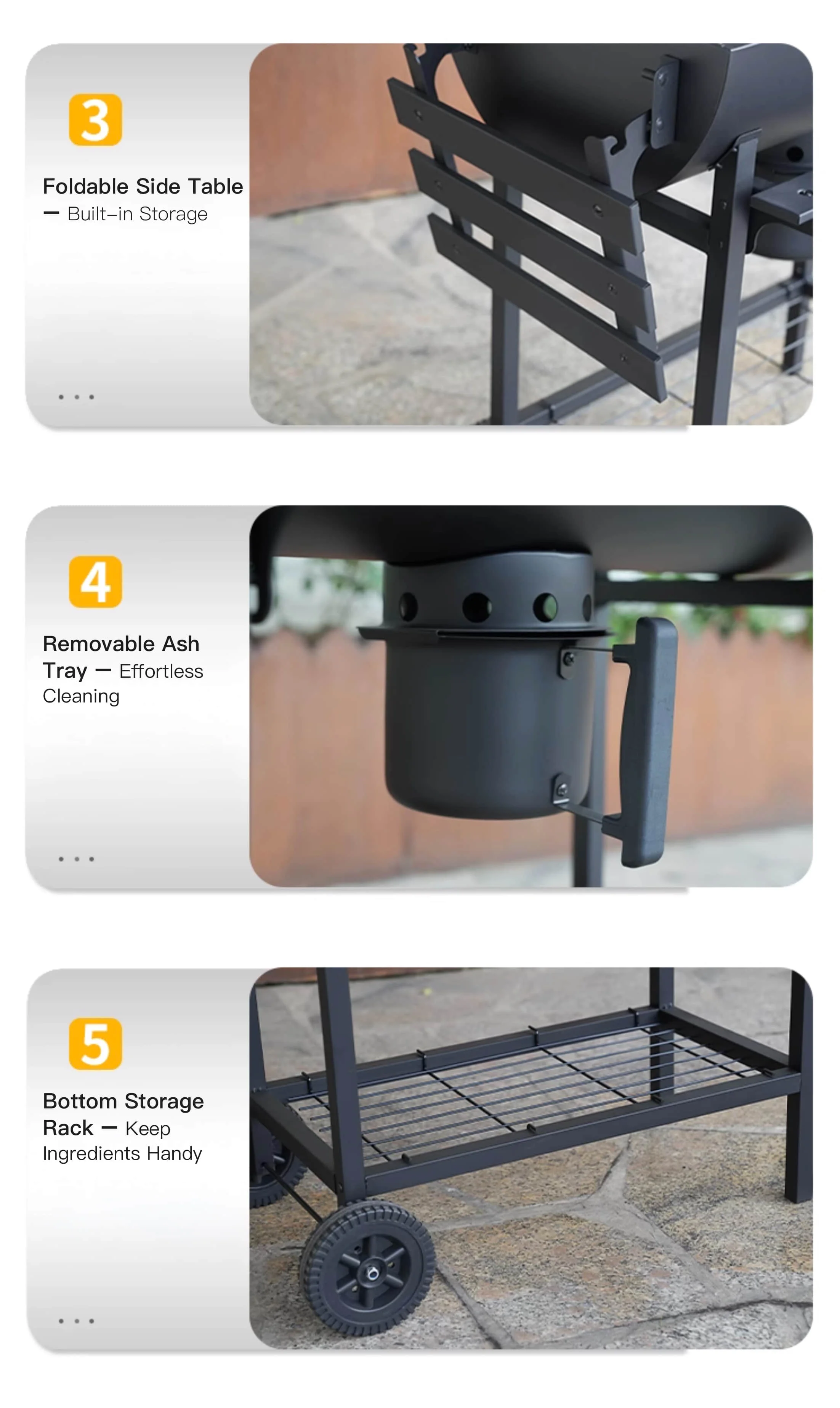 3

Foldable Side Table — Built-in Storage

...

4

Removable Ash Tray — Effortless Cleaning

...

5

Bottom Storage Rack — Keep Ingredients Handy

...